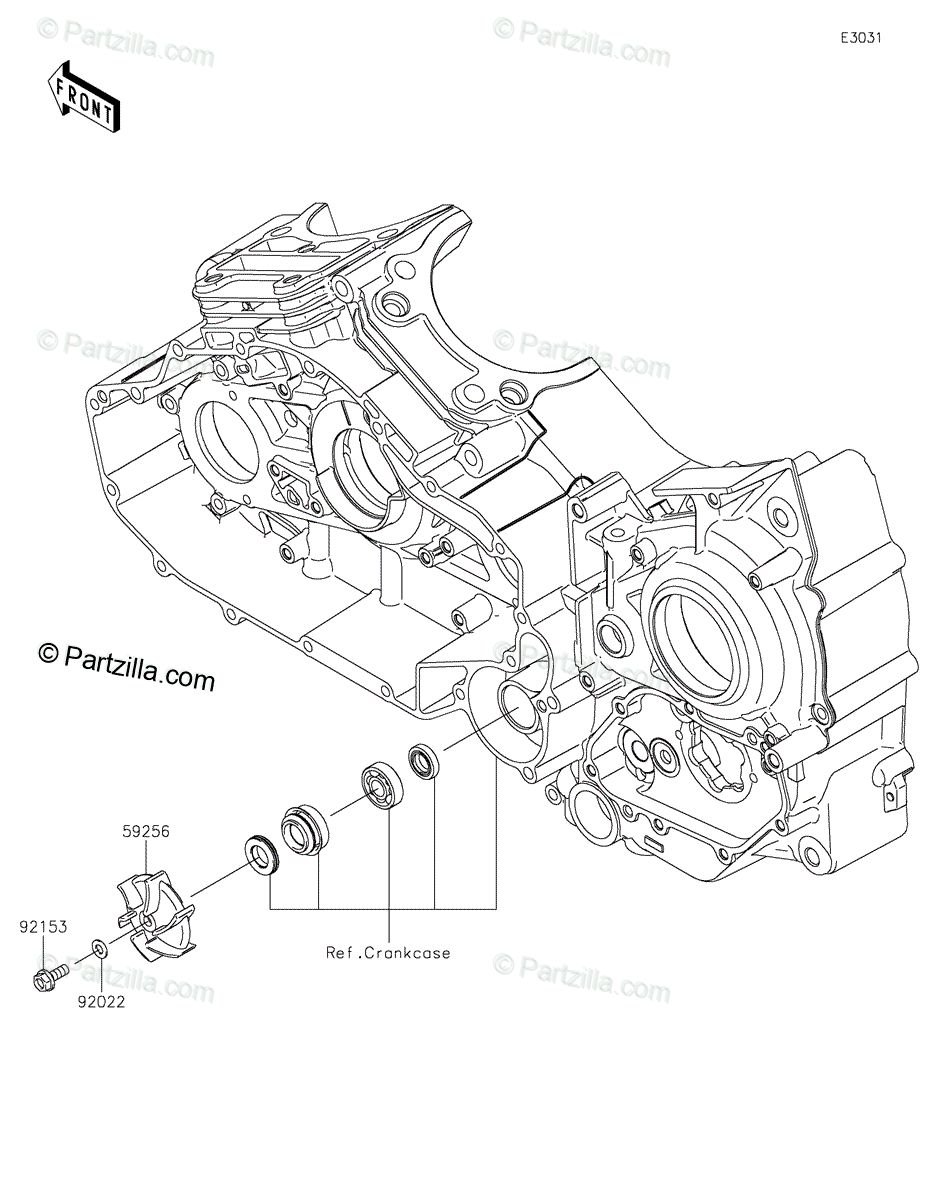 © Partzilla.com
© Partzilla.com
E3031
FRONT
© Partzilla.com
© Partzilla.com
© Partzilla.com
© Partzilla.com
59256
92153
92022
Ref.Crankcase
© Partzilla.com
© Partzilla.com