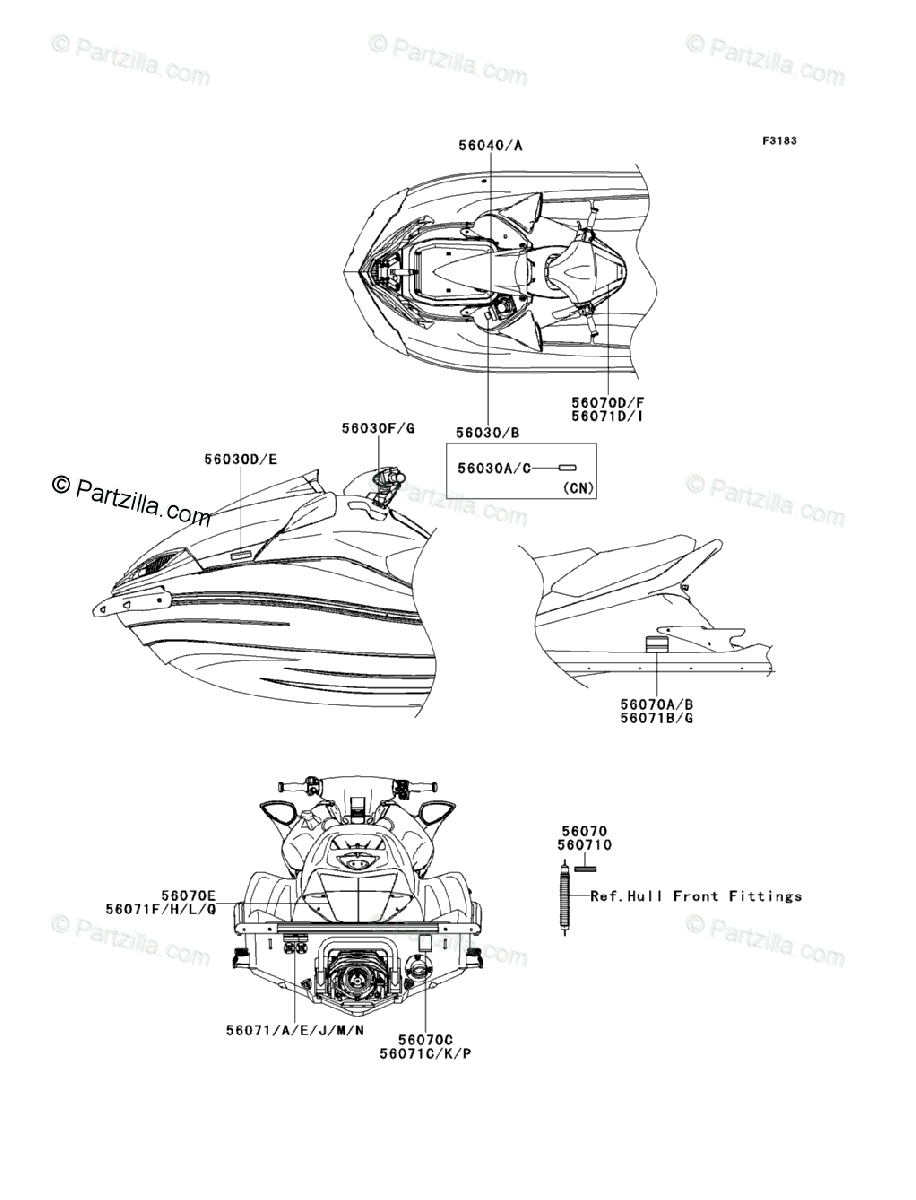 © Partzilla.com
© Partzilla.com
© Partzilla.com

F3183

56040/A

56070D/F
56071D/I

56030/B

56030F/G

56030D/E

56030A/C

(CN)

© Partzilla.com
© Partzilla.com
© Partzilla.com

56070A/B
56071B/G

56070
560710

Ref.Hull Front Fittings

56070E
56071F/H/L/Q

© Partzilla.com
© Partzilla.com
© Partzilla.com

56071/A/E/J/M/N

56070C
56071C/K/P