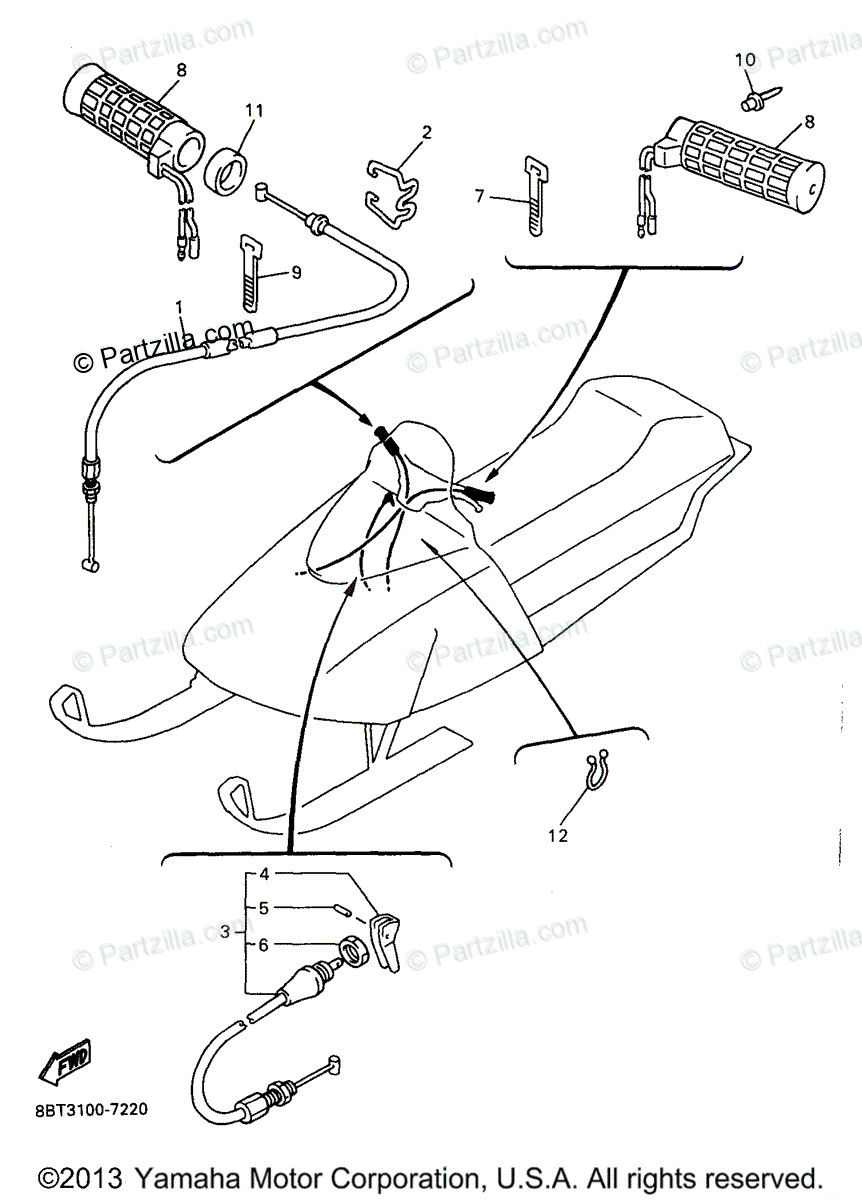 © Partzilla.com
© Partzilla.com
© Partzilla.com
8
11
2
10
8
7
9
1
© Partzilla.com
© Partzilla.com
© Partzilla.com
© Partzilla.com
© Partzilla.com
© Partzilla.com
12
4
5
3
6
© Partzilla.com
© Partzilla.com
© Partzilla.com
FWD
8BT3100-7220
©2013 Yamaha Motor Corporation, U.S.A. All rights reserved.