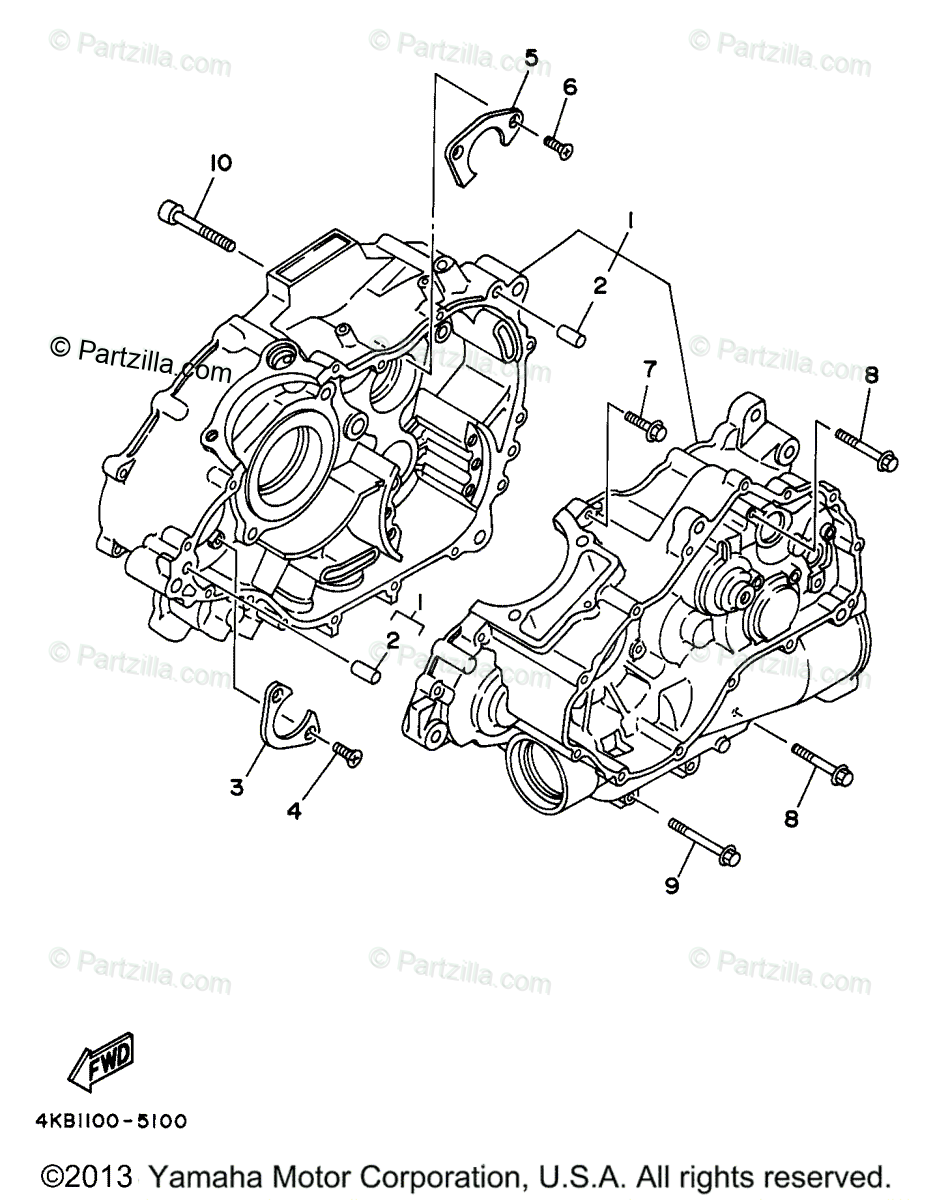 © Partzilla.com © Partzilla.com © Partzilla.com

5
6
10
1
2
© Partzilla.com © Partzilla.com © Partzilla.com
7
8
1
2
© Partzilla.com © Partzilla.com © Partzilla.com
3
4
8
9
© Partzilla.com © Partzilla.com © Partzilla.com

FWD

4KB1100-5100

©2013 Yamaha Motor Corporation, U.S.A. All rights reserved.