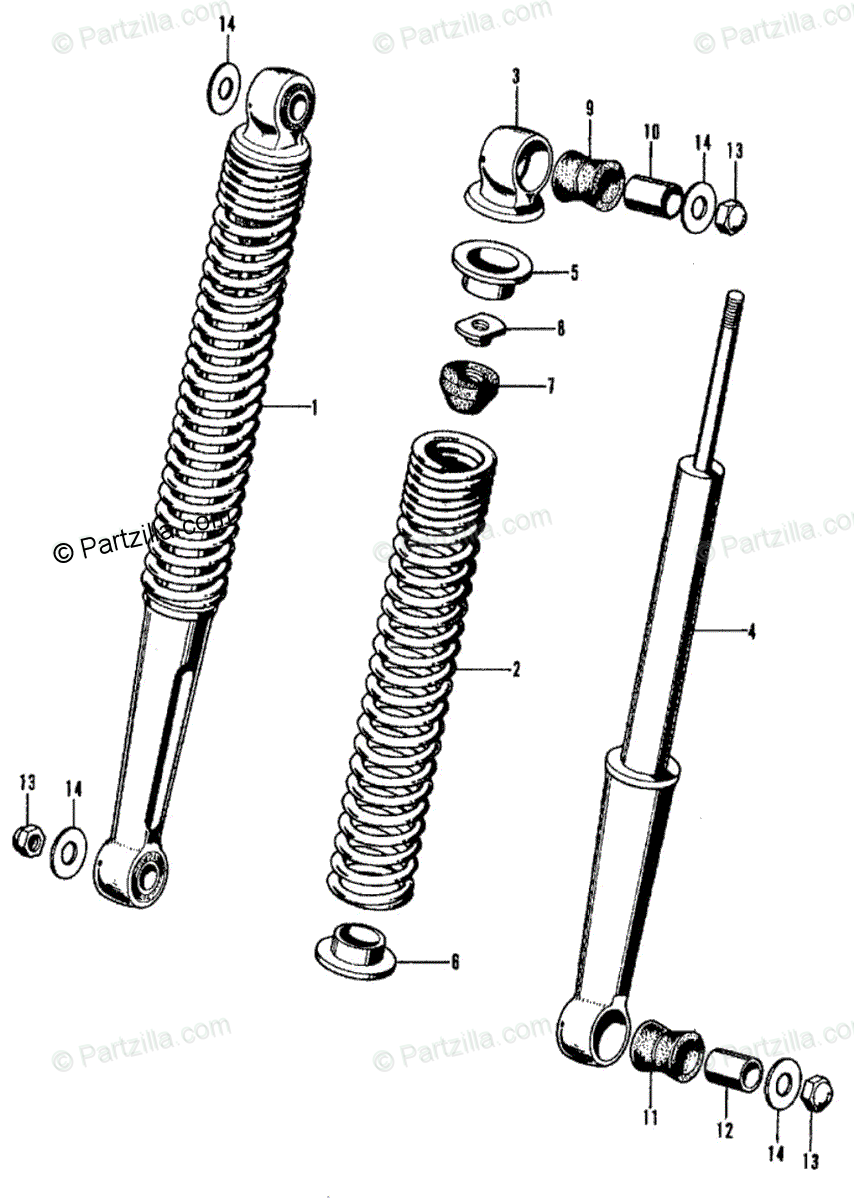 © Partzilla.com © Partzilla.com © Partzilla.com

14

3 9 10 14 13

5

8

7

1

© Partzilla.com © Partzilla.com © Partzilla.com

4

2

13 14

6

© Partzilla.com © Partzilla.com © Partzilla.com

11 12 14 13