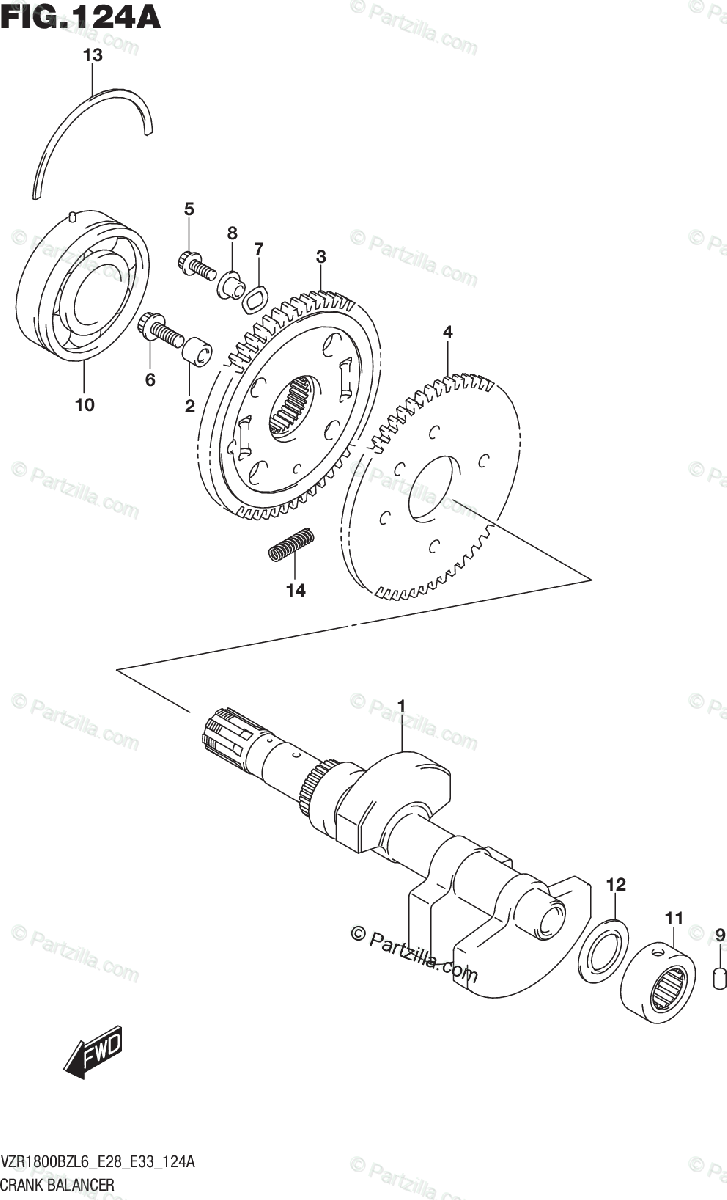 FIG.124A

© Partzilla.com

13

5

8

7

3

4

10

6

2

14

1

12

11

9

© Partzilla.com

FWD

VZR1800BZL6_E28_E33_124A
CRANK BALANCER