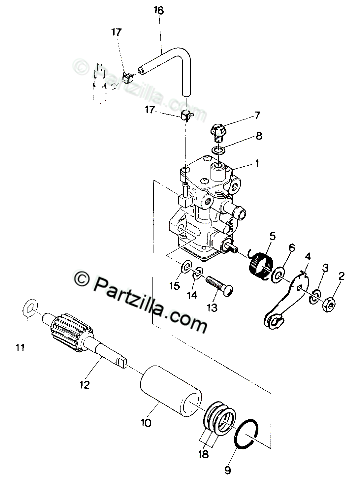 16
17
© Partzilla.com
17
7
8
1
5
6
4
3
2
15
14
13
© Partzilla.com
11
12
10
18
9