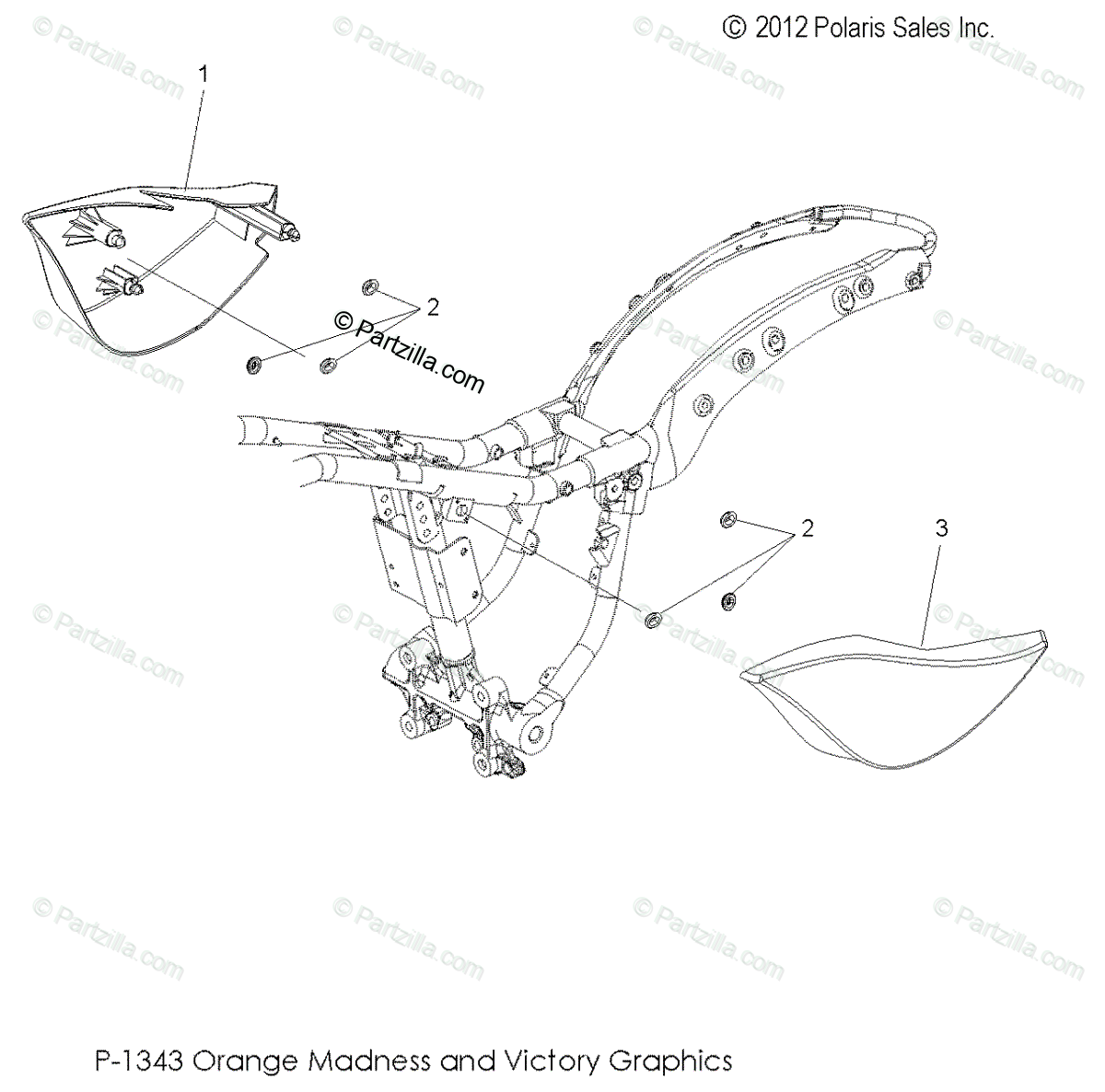 © 2012 Polaris Sales Inc.

1

2

© Partzilla.com

2

3

P-1343 Orange Madness and Victory Graphics