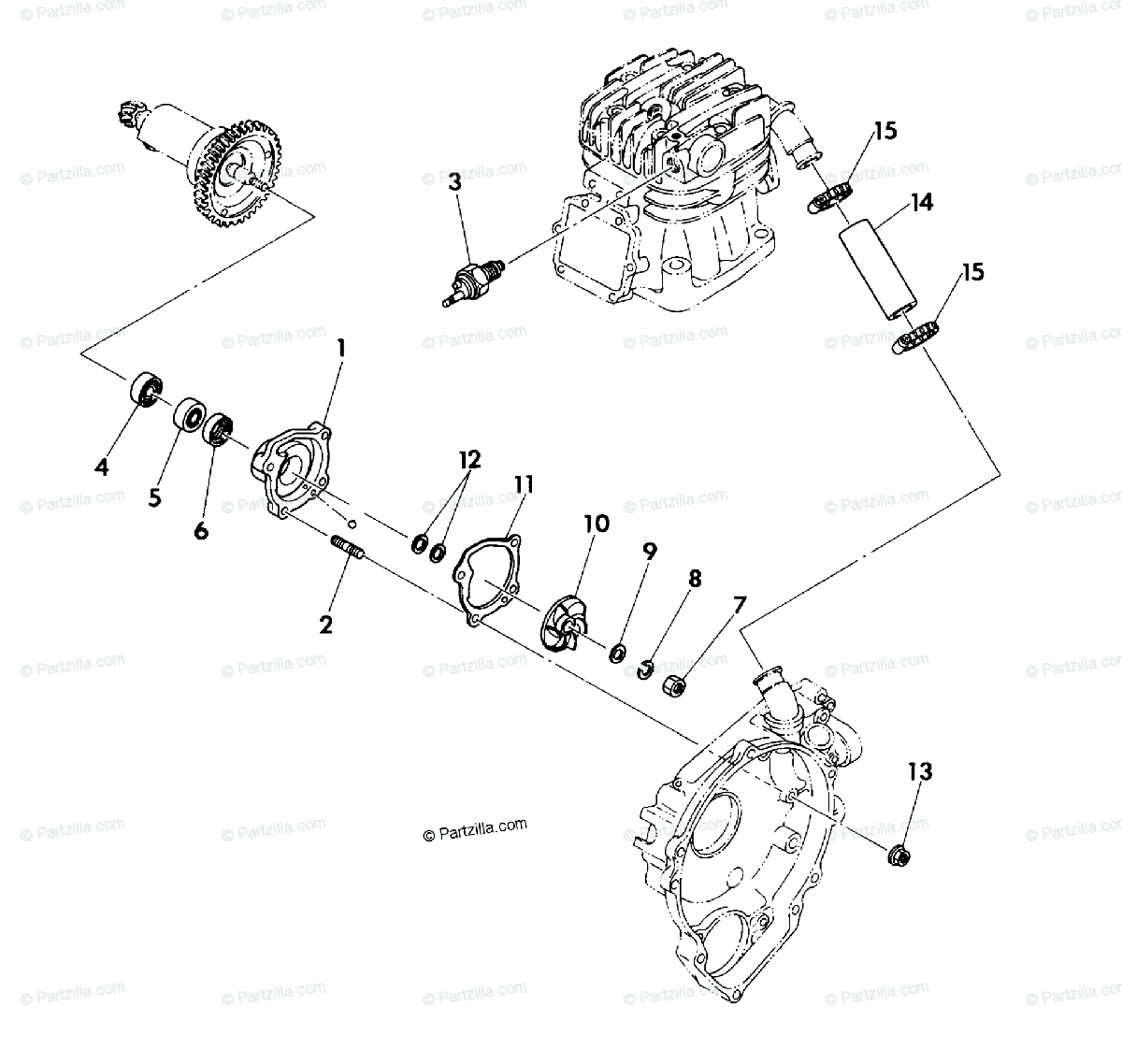 © Partzilla.com

15

3

14

15

1

4

5

6

12

11

10

9

8

7

2

13

© Partzilla.com