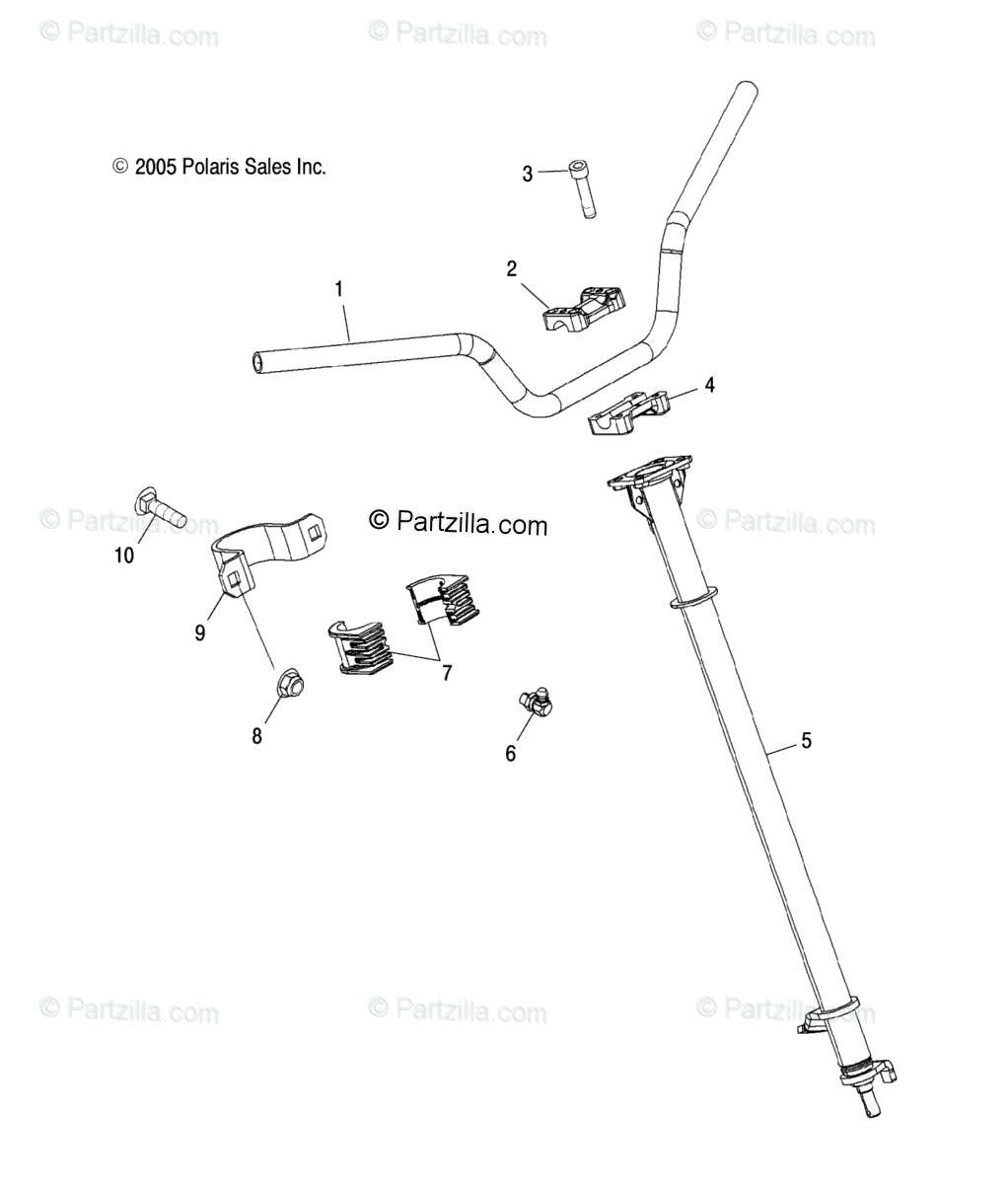 © Partzilla.com © Partzilla.com © Partzilla.com

© 2005 Polaris Sales Inc.

3

2

1

4

© Partzilla.com © Partzilla.com © Partzilla.com

10

9

7

8

6

5

© Partzilla.com © Partzilla.com © Partzilla.com