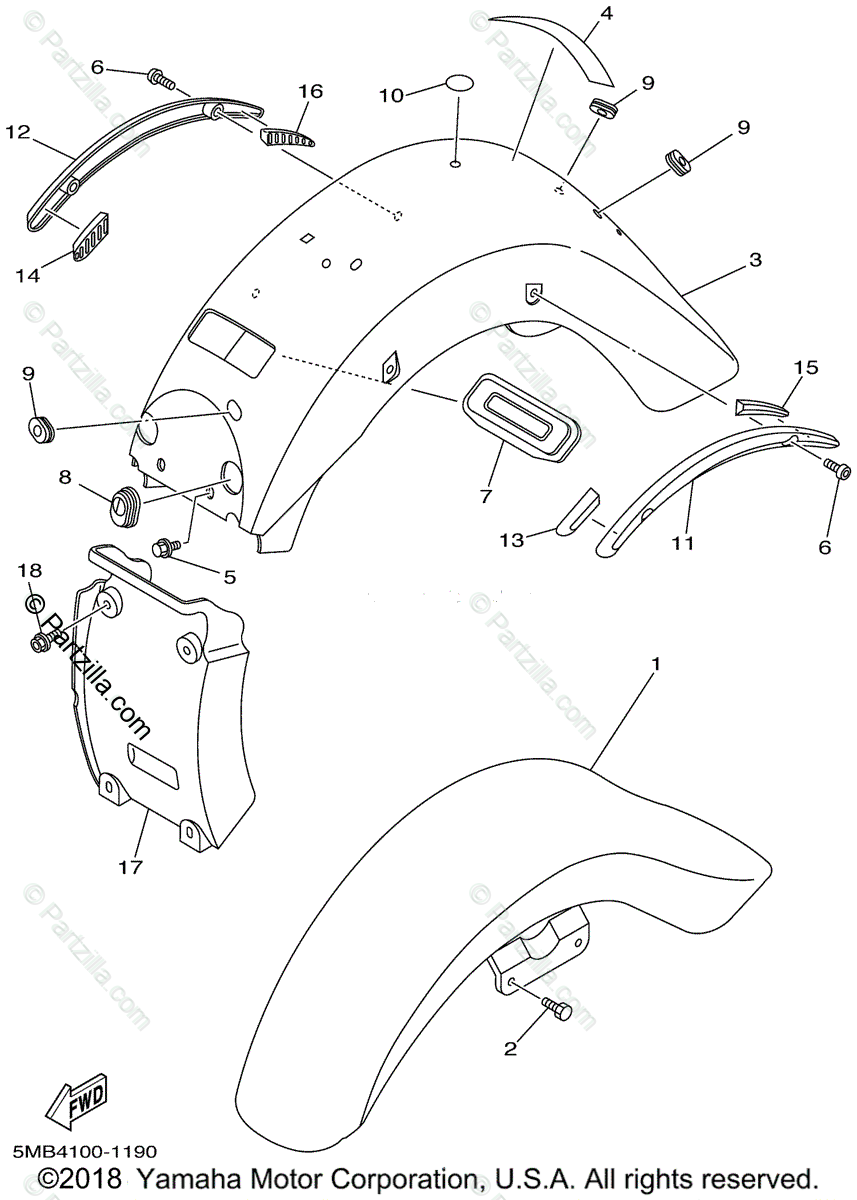 © Partzilla.com

4
6
16
10
9
9
12
14
3
9
15
8
7
13
11
6
5
18
© Partzilla.com
1
17
2
FWD

5MB4100-1190
©2018 Yamaha Motor Corporation, U.S.A. All rights reserved.