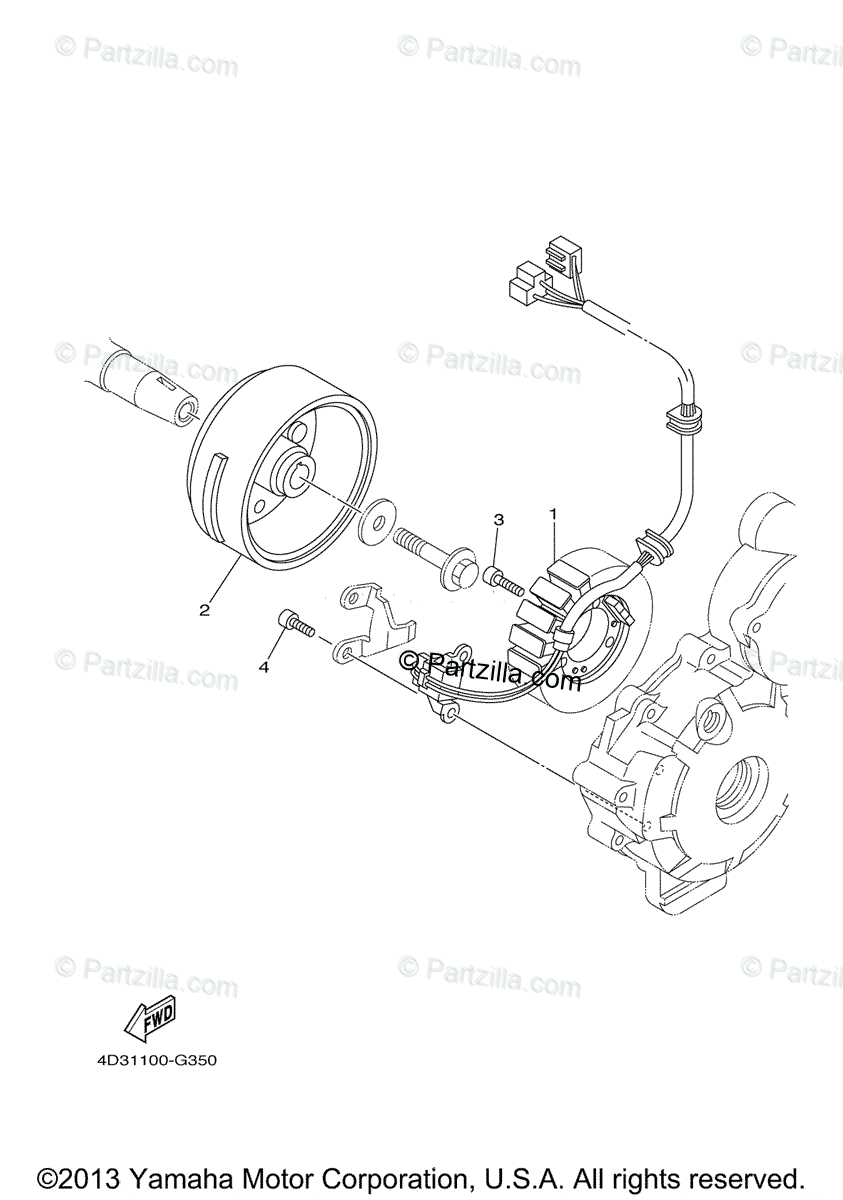 © Partzilla.com © Partzilla.com © Partzilla.com

© Partzilla.com © Partzilla.com © Partzilla.com

3
1
2
4

© Partzilla.com © Partzilla.com © Partzilla.com

© Partzilla.com © Partzilla.com © Partzilla.com

FWD

4D31100-G350

©2013 Yamaha Motor Corporation, U.S.A. All rights reserved.