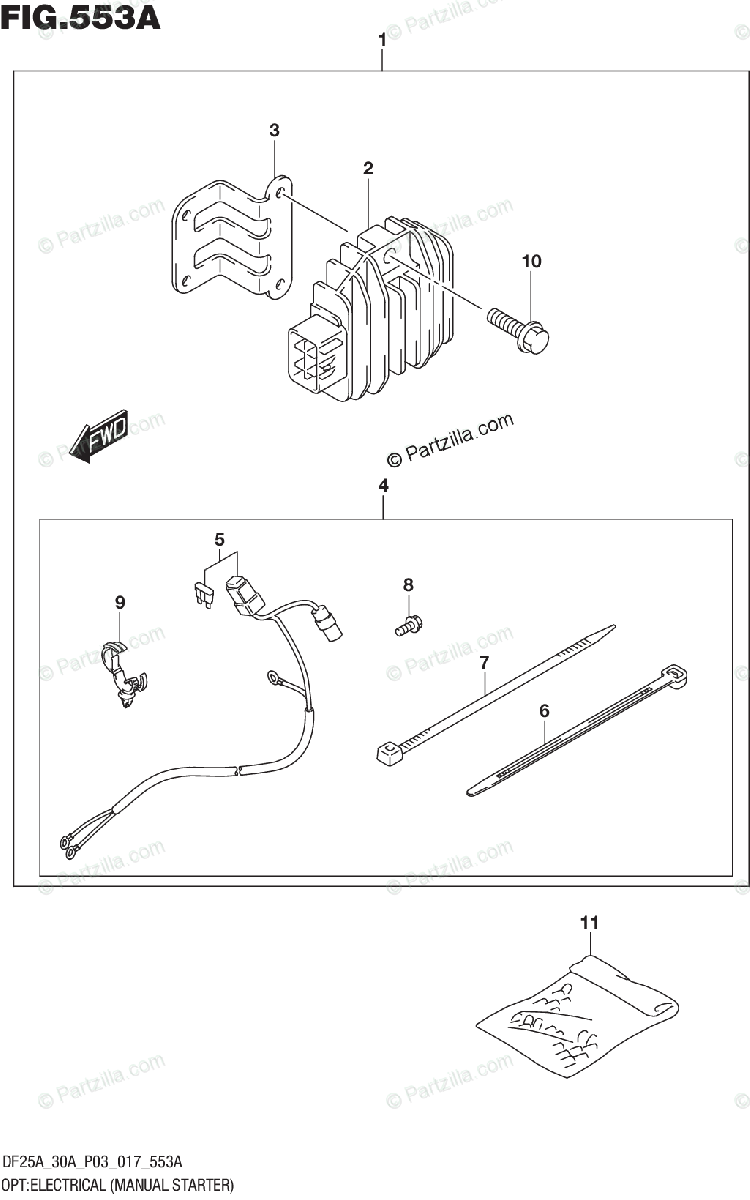 FIG.553A

1

3

2

10

FWD

© Partzilla.com

4

5

8

9

7

6

11

DF25A_30A_P03_017_553A
OPT:ELECTRICAL (MANUAL STARTER)