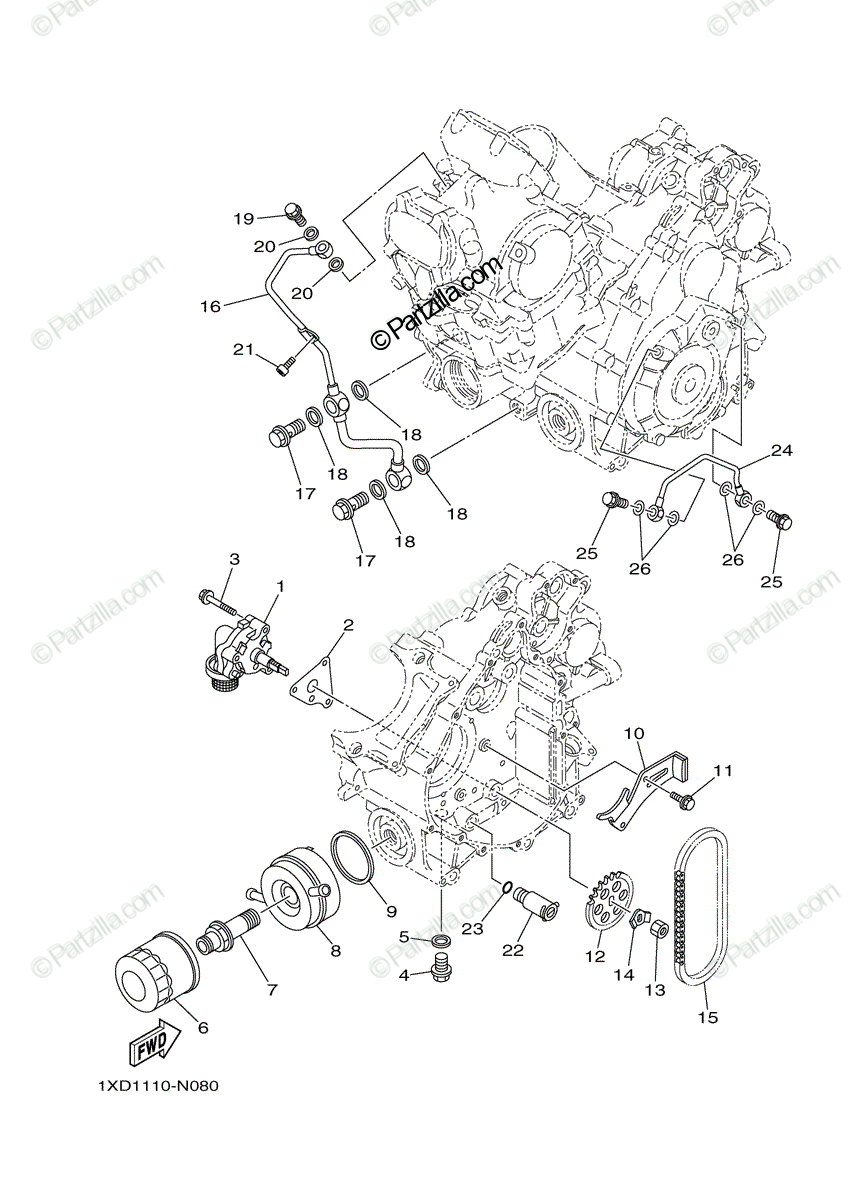 ©Partzilla.com

19
20
20
16
21
18
18
17
18
18
17
24
25
26
26
25
3
1
2
10
11
9
8
7
6
5
4
23
22
12
14
13
15
FWD

1XD1110-N080