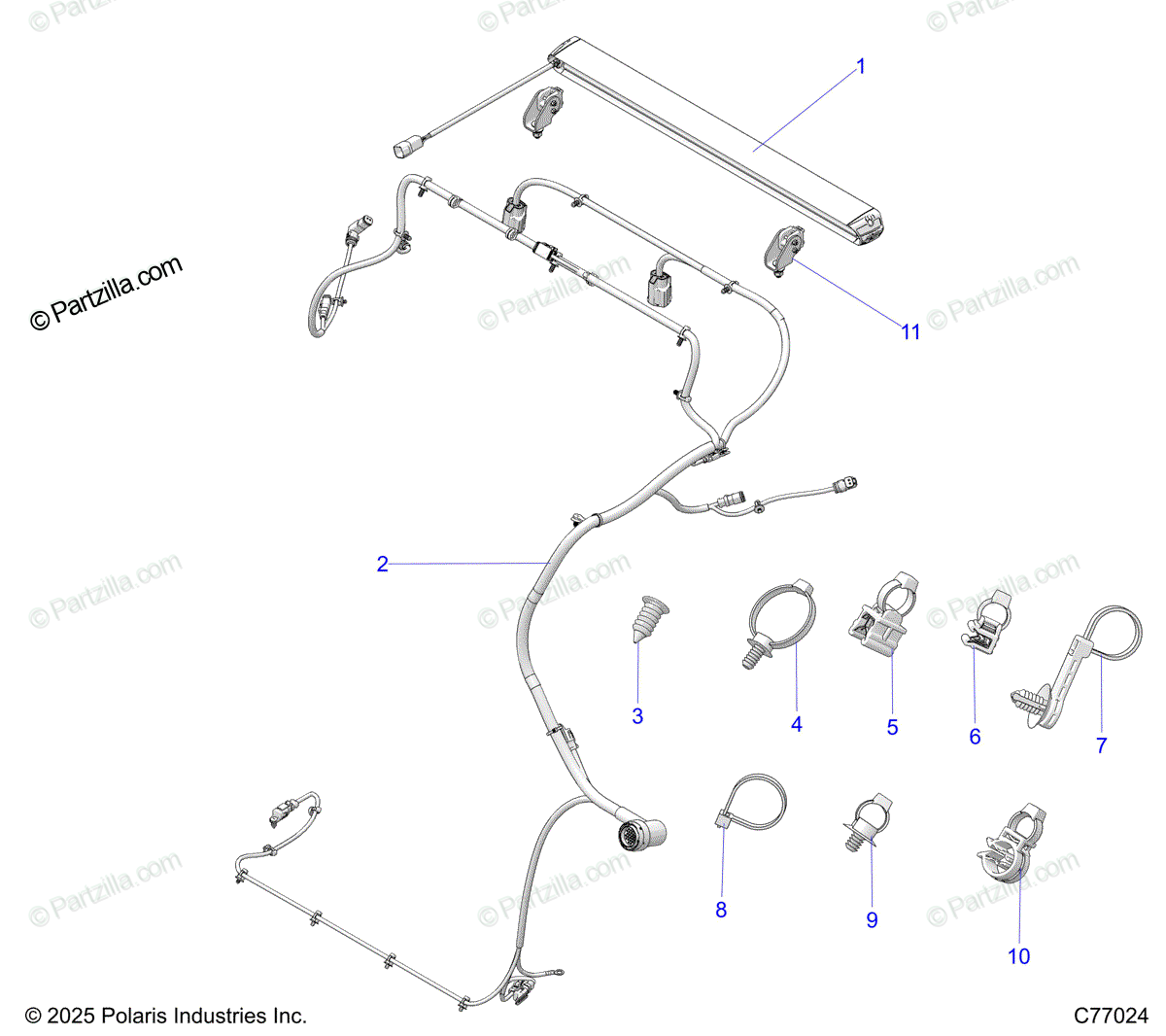 © Partzilla.com

1

11

2

3

4

5

6

7

8

9

10

© 2025 Polaris Industries Inc.

C77024