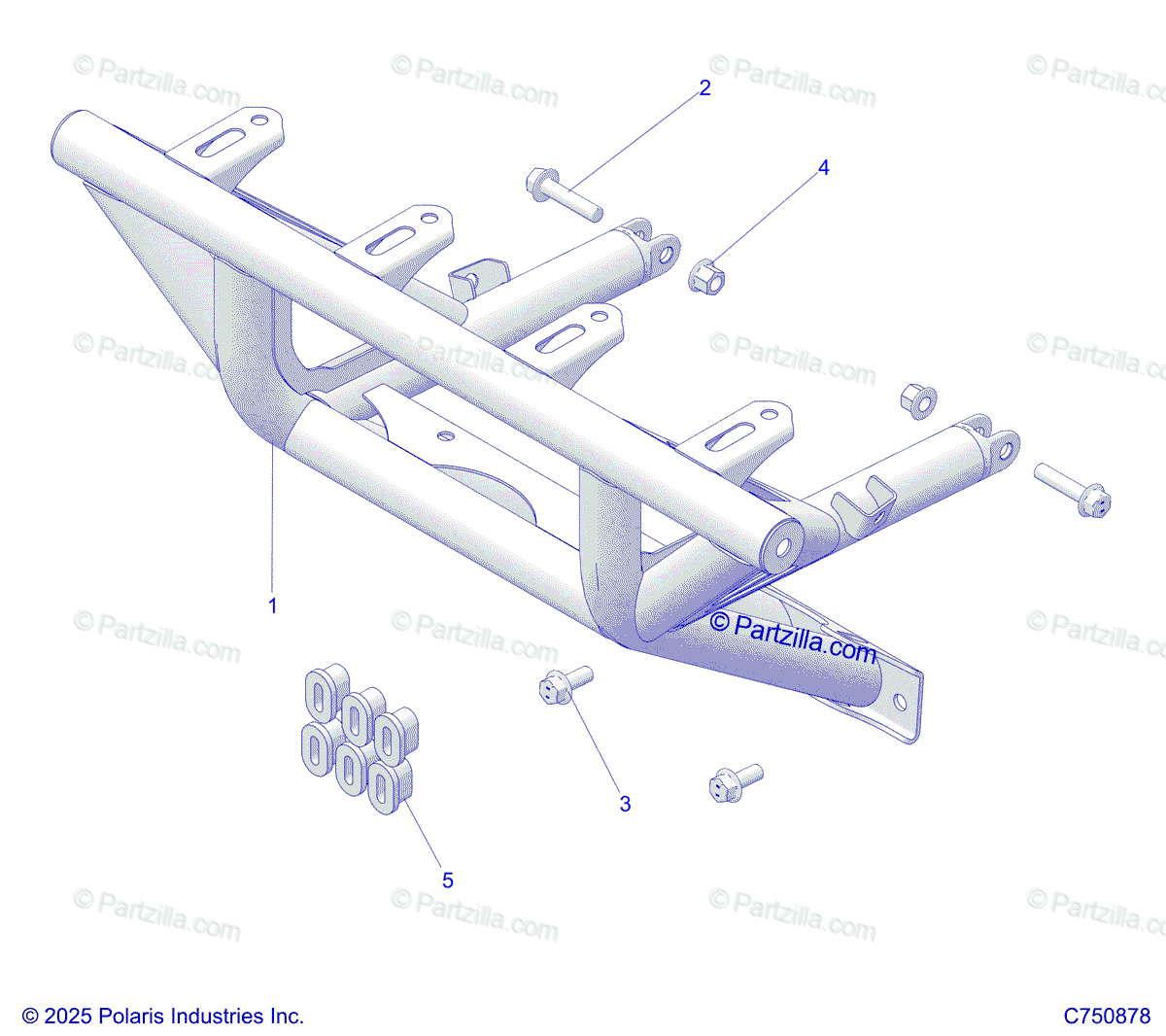 © Partzilla.com © Partzilla.com © Partzilla.com © Partzilla.com

2

4

© Partzilla.com © Partzilla.com © Partzilla.com © Partzilla.com

1

© Partzilla.com

© Partzilla.com © Partzilla.com © Partzilla.com

3

5

© Partzilla.com © Partzilla.com © Partzilla.com © Partzilla.com

© 2025 Polaris Industries Inc.

C750878