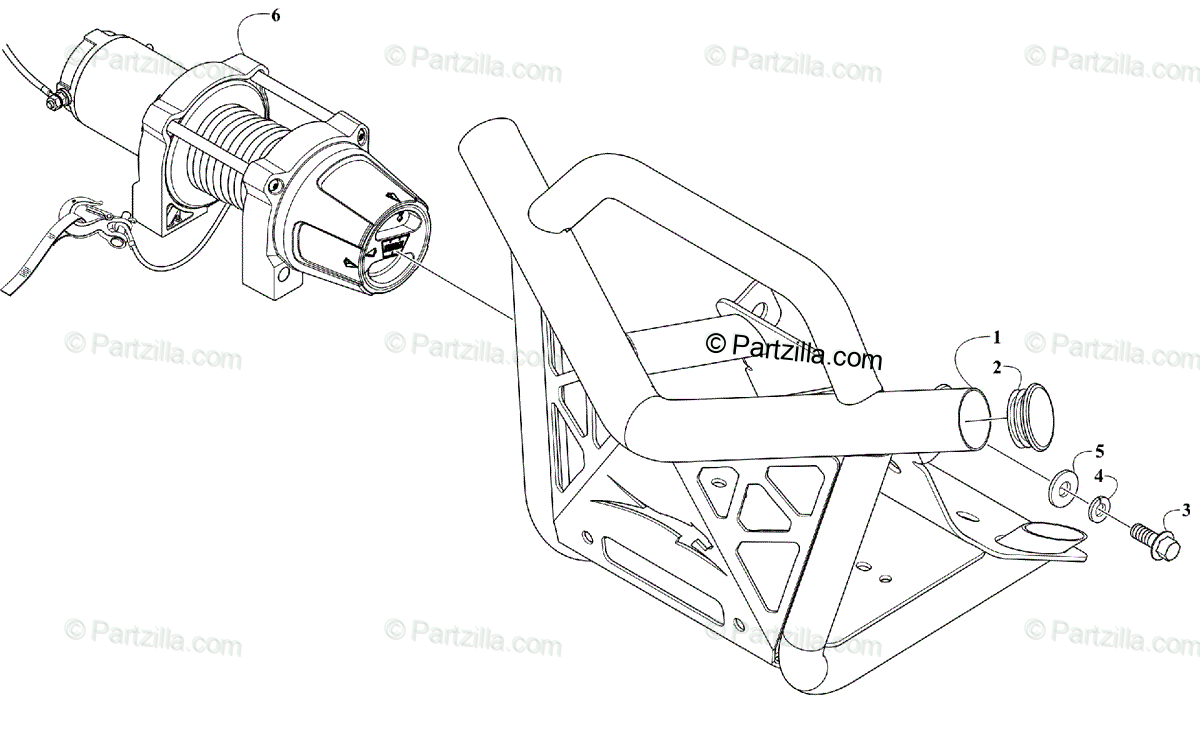 6

© Partzilla.com © Partzilla.com © Partzilla.com

© Partzilla.com © Partzilla.com © Partzilla.com

© Partzilla.com

1

2

5

4

3

© Partzilla.com © Partzilla.com © Partzilla.com © Partzilla.com