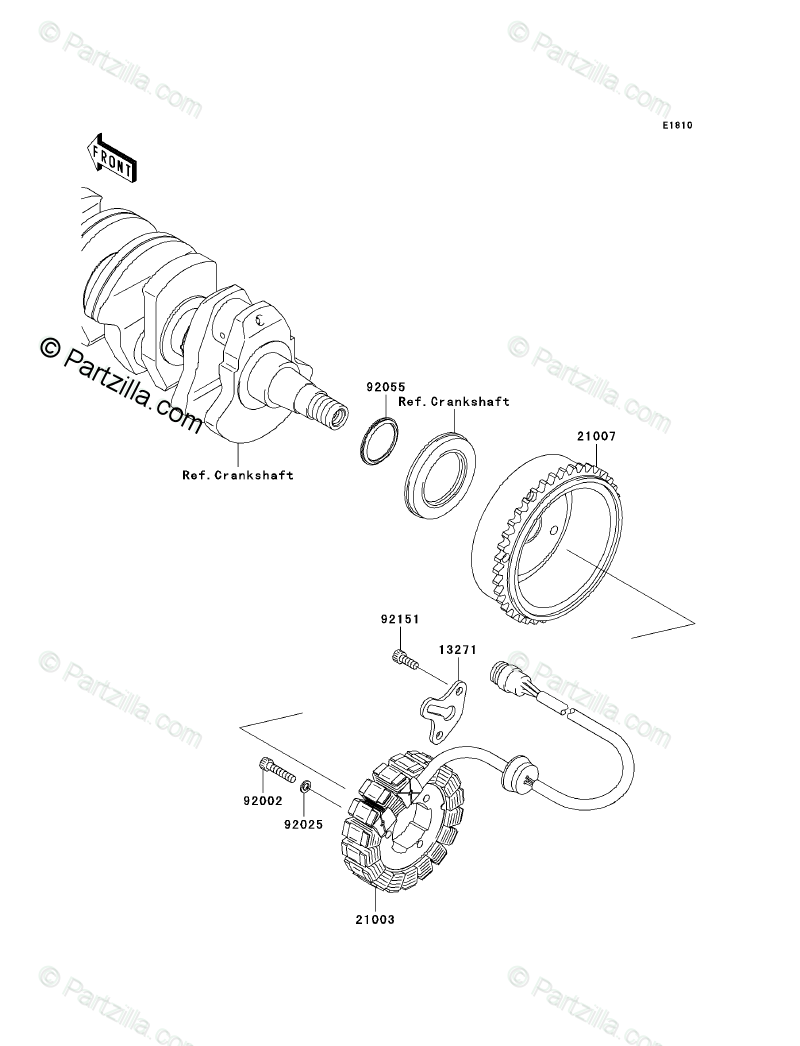 © Partzilla.com

© Partzilla.com

E1810

FRONT

© Partzilla.com

© Partzilla.com

92055

Ref.Crankshaft

21007

Ref.Crankshaft

92151

13271

© Partzilla.com

© Partzilla.com

92002

92025

21003

© Partzilla.com

© Partzilla.com