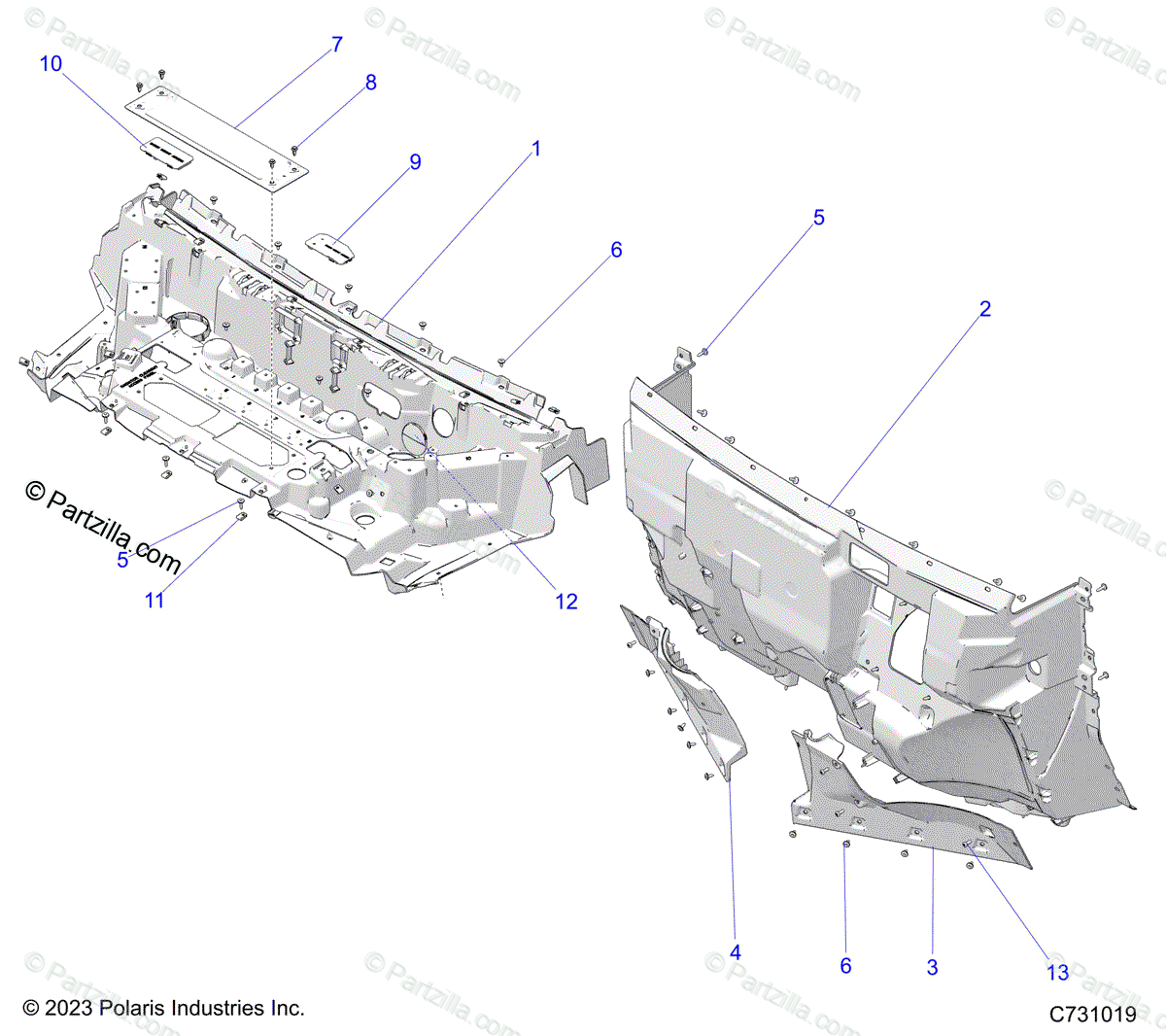 © Partzilla.com
© Partzilla.com
© Partzilla.com
© Partzilla.com

10
7
8
9
1
6
5
2

© Partzilla.com
© Partzilla.com

5
11
12

4
6
3
13

© Partzilla.com
© Partzilla.com
© Partzilla.com
© Partzilla.com

© 2023 Polaris Industries Inc.
C731019