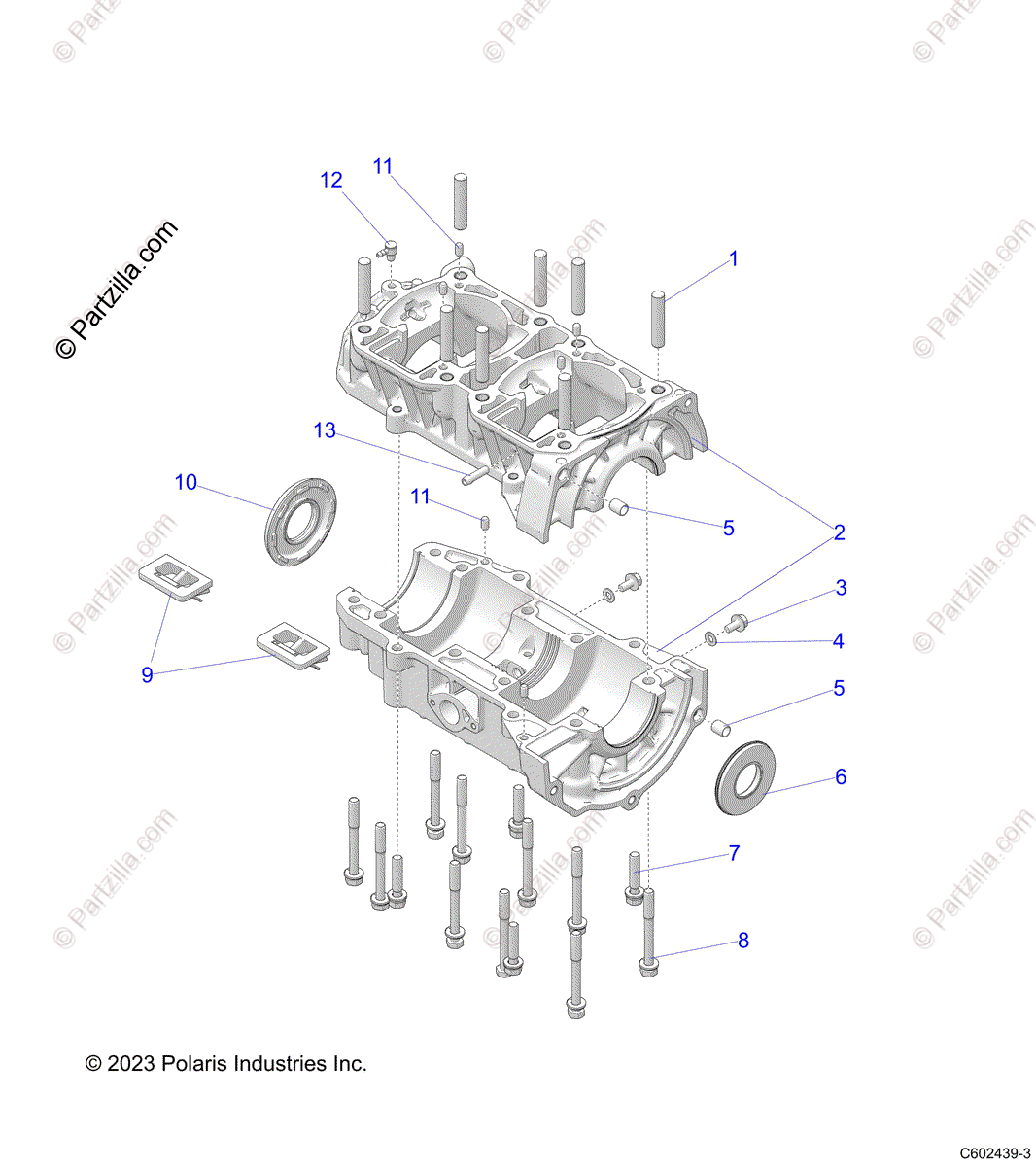 © Partzilla.com

12
11
1
13
10
11
5
2
3
4
9
5
6
7
8

© 2023 Polaris Industries Inc.

C602439-3