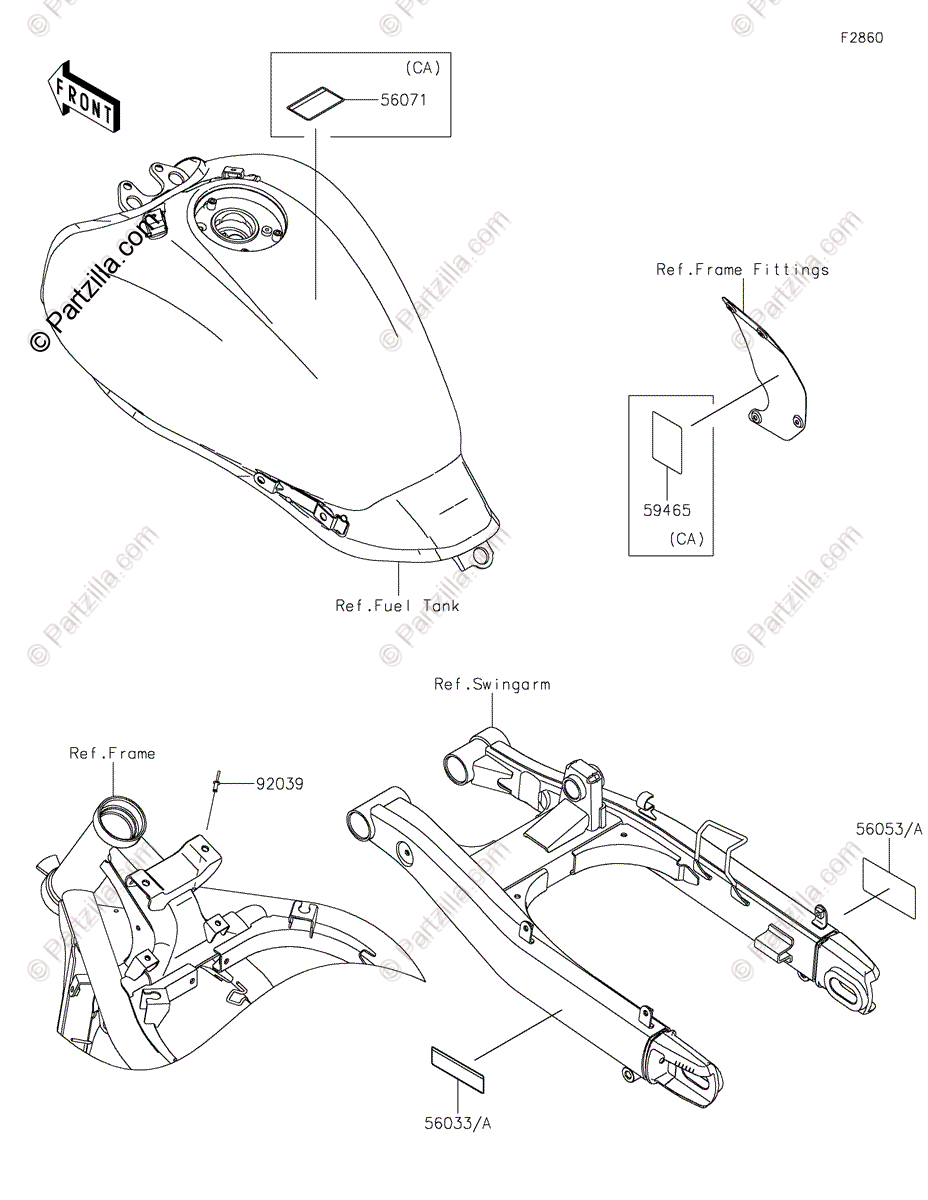 F2860

FRONT

(CA)
56071

© Partzilla.com

Ref.Frame Fittings

59465
(CA)

Ref.Fuel Tank

Ref.Swingarm

Ref.Frame

92039

56053/A

56033/A