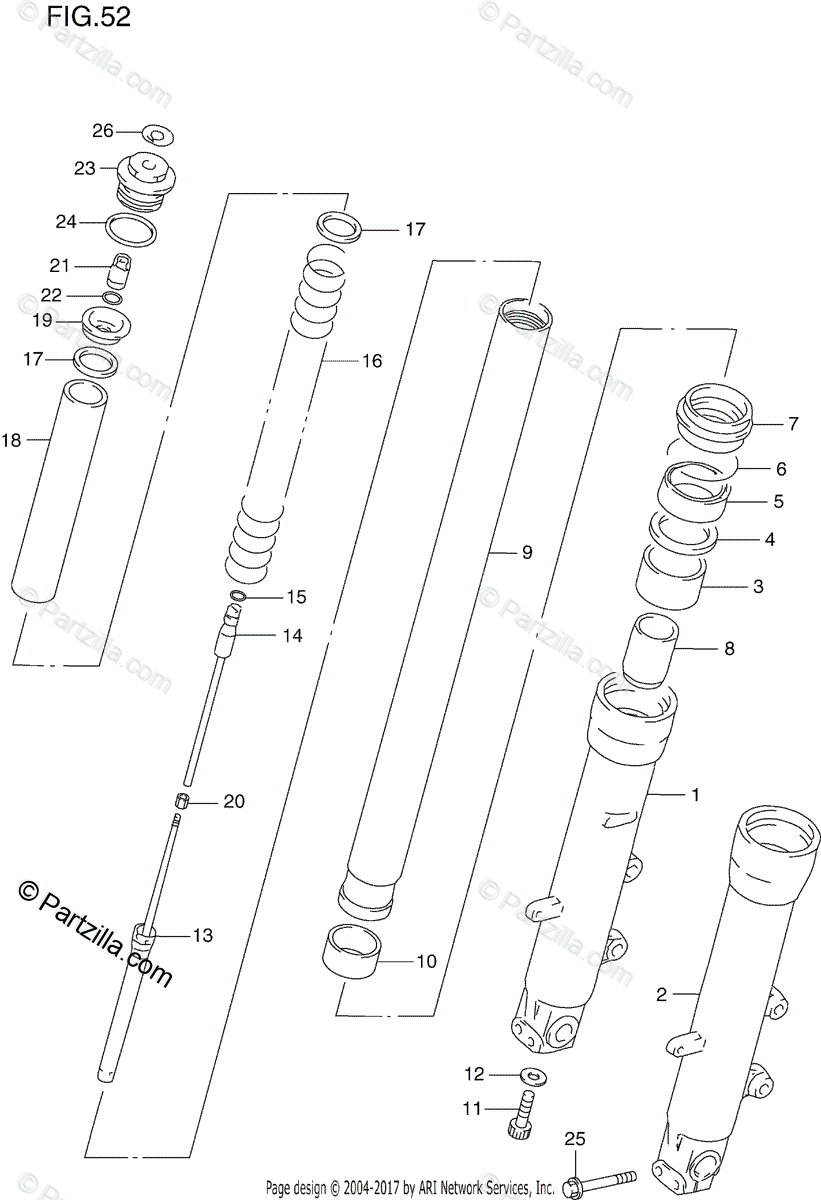 FIG.52

26
23
24
21
22
19
17
18
17
16
15
14
20
13
9
10
7
6
5
4
3
8
1
2
12
11
25

© Partzilla.com

Page design © 2004-2017 by ARI Network Services, Inc.