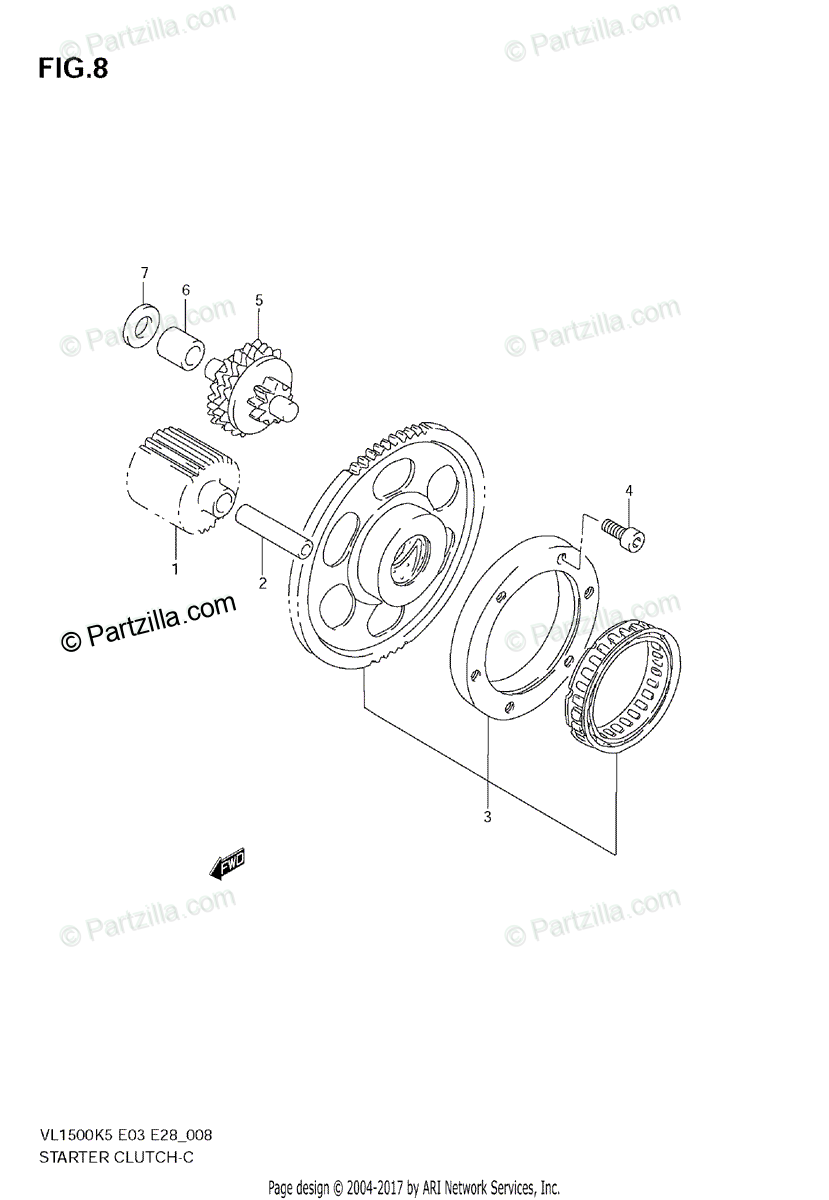 © Partzilla.com
© Partzilla.com

FIG.8

7
6
5
© Partzilla.com
© Partzilla.com

4

1
2
© Partzilla.com
© Partzilla.com

3

FWD

© Partzilla.com
© Partzilla.com

VL1500K5 E03 E28_008
STARTER CLUTCH-C

Page design © 2004-2017 by ARI Network Services, Inc.