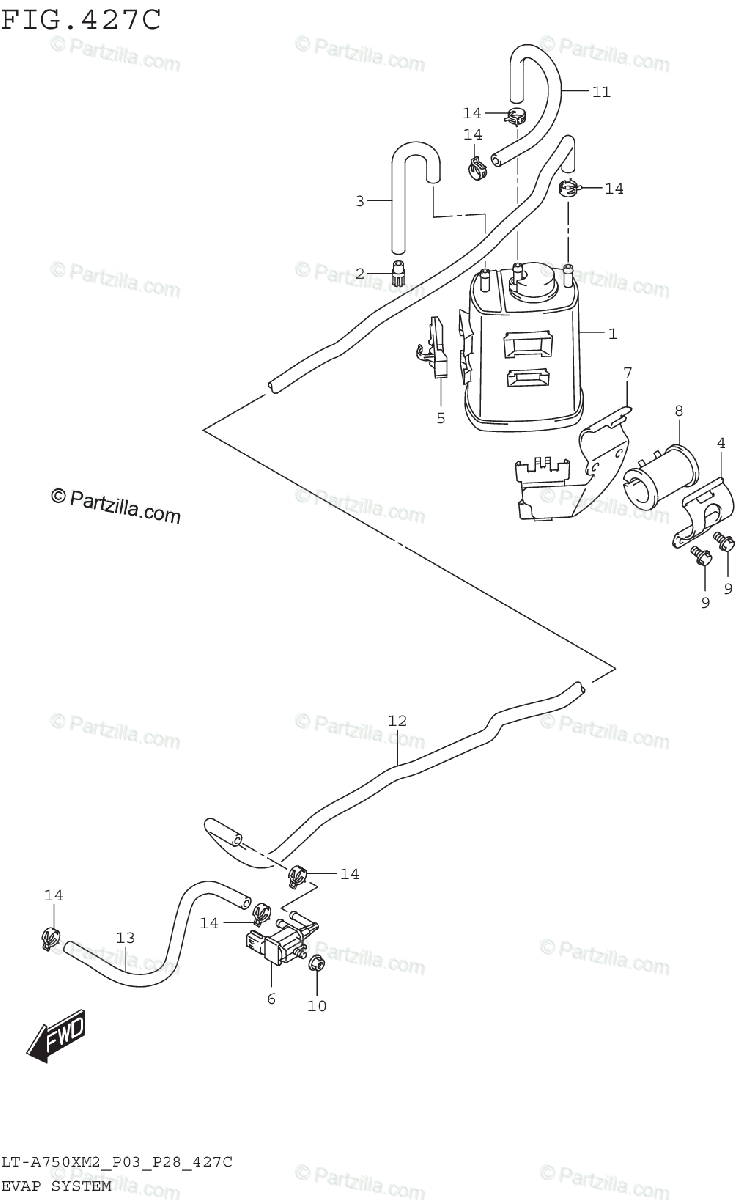 FIG.427C

© Partzilla.com

11
14
14
14
3
2
1
5
7
8
4
9
9
12
14
14
14
13
6
10
FWD

LT-A750XM2_P03_P28_427C
EVAP SYSTEM