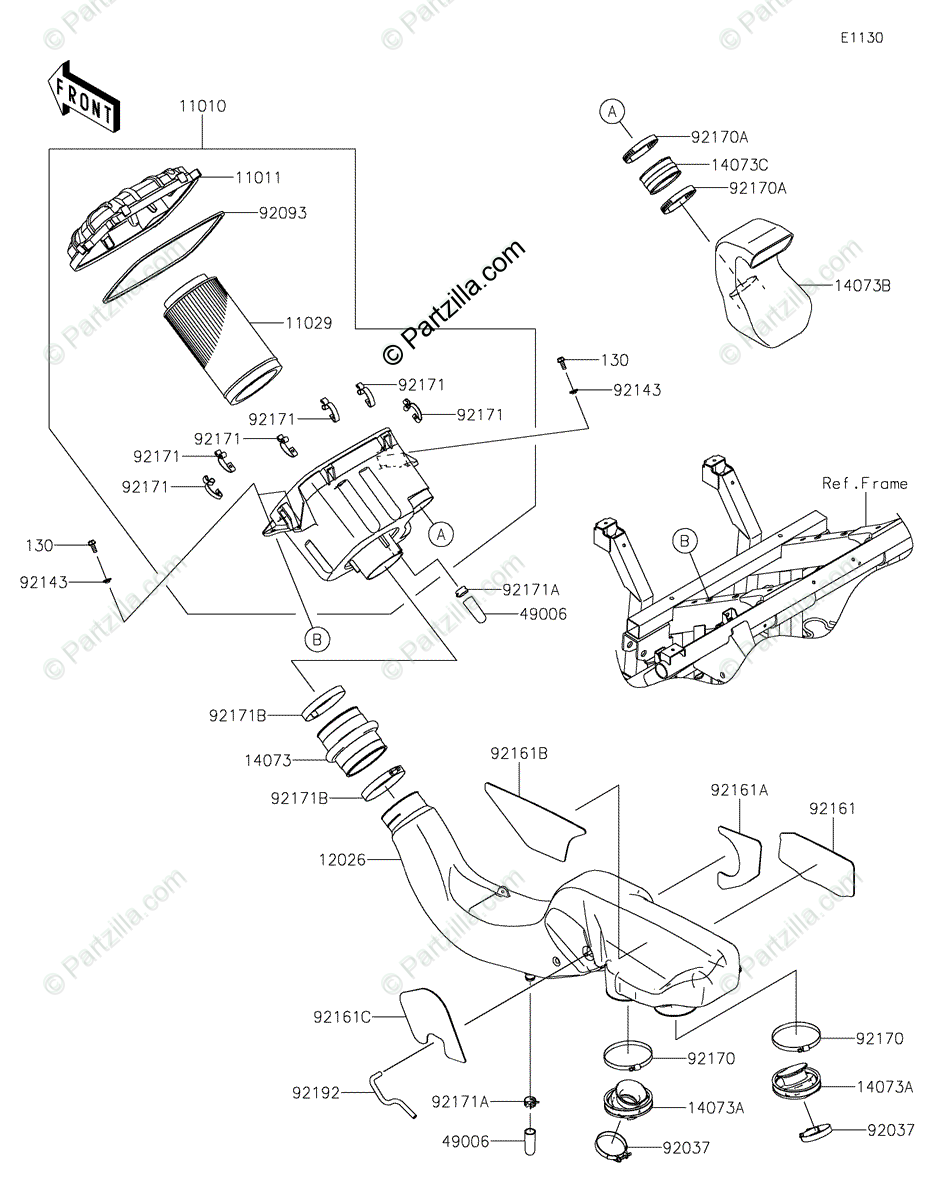 E1130

FRONT

11010

11011

92093

11029

© Partzilla.com

92171

92171

92171

92171

92171

92171

130

92143

130

92143

A

B

92171A

49006

A

92170A

14073C

92170A

14073B

Ref.Frame

B

92171B

14073

92171B

12026

92161B

92161A

92161

92161C

92192

92171A

49006

92170

14073A

92037

92170

14073A

92037