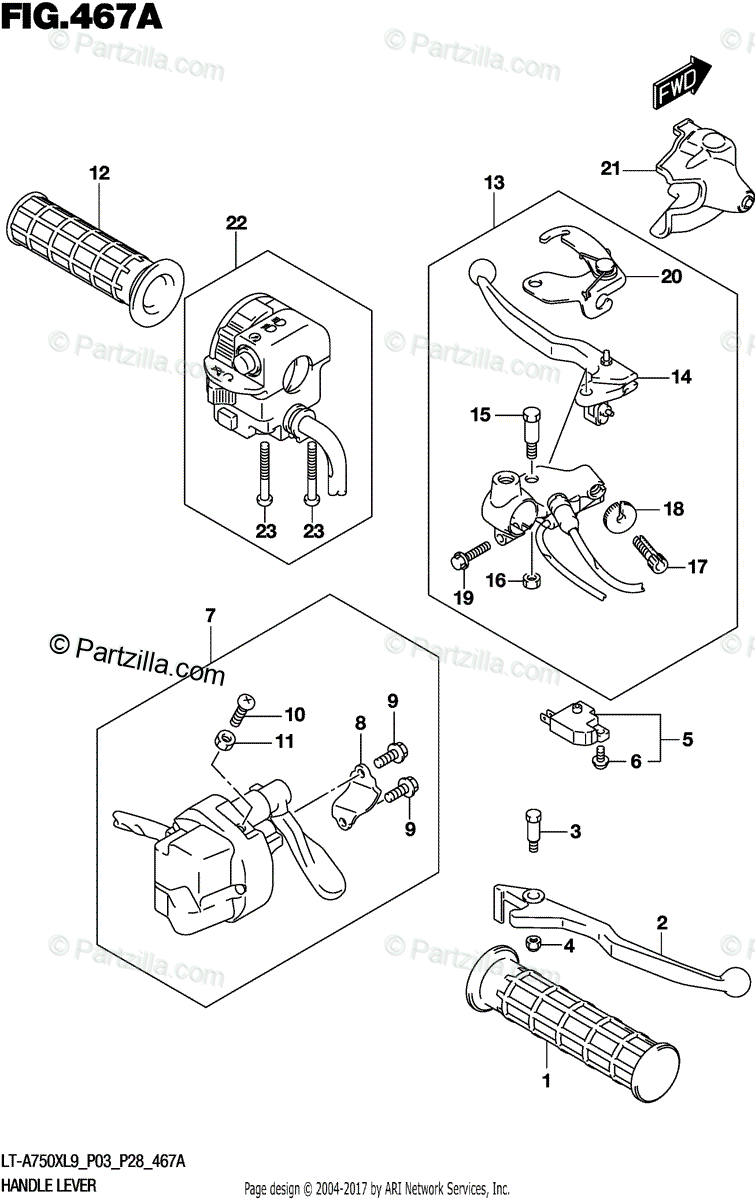 FIG.467A

© Partzilla.com

FWD

12
22
13
21
20
14
15
18
17
16
19
23
23
7
© Partzilla.com
10
11
9
8
9
5
6
3
2
4
1

LT-A750XL9_P03_P28_467A
HANDLE LEVER

Page design © 2004-2017 by ARI Network Services, Inc.