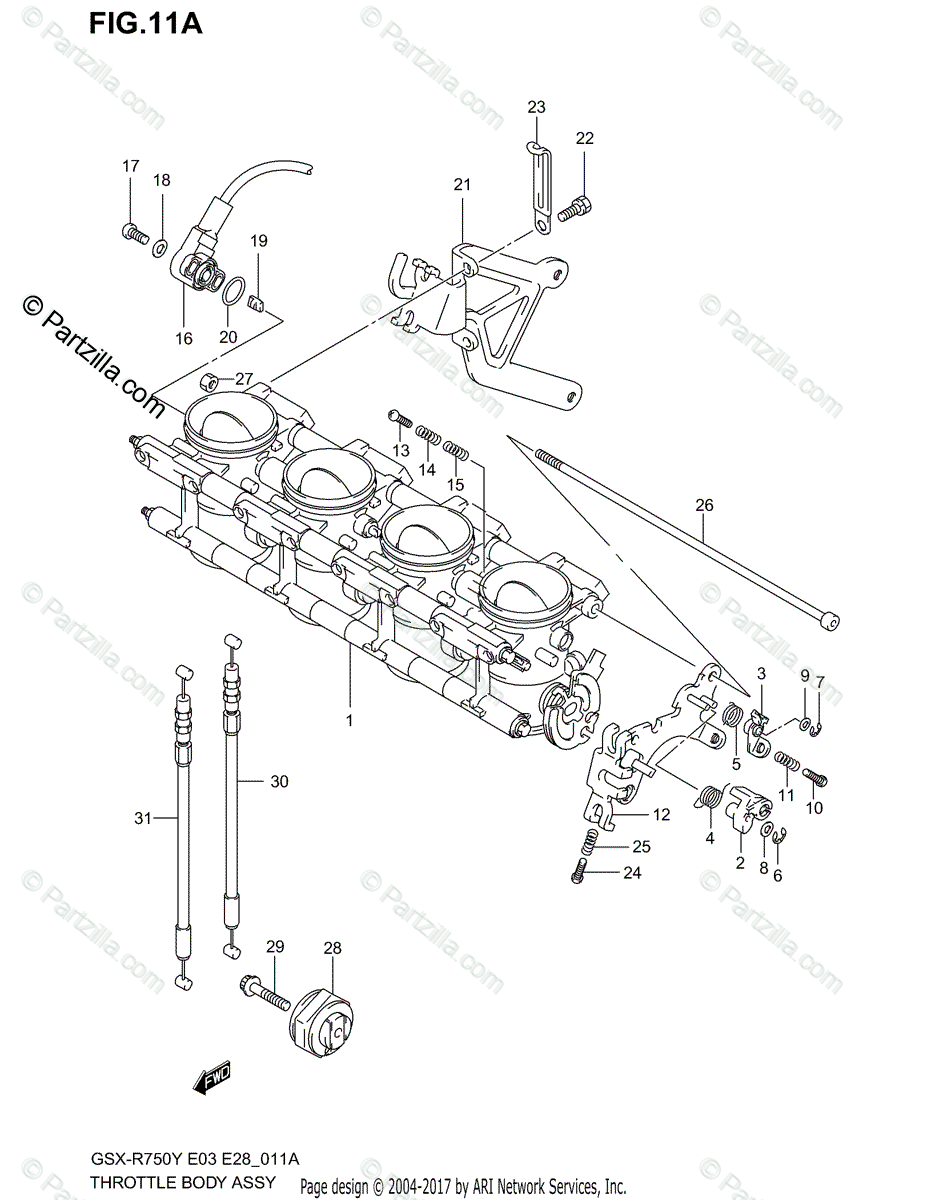 FIG.11A

© Partzilla.com

23
22
17
18
21
19
16
20
27
13
14
15
26
1
3
9
7
5
11
10
12
4
2
8
6
25
24
30
31
29
28
FWD

GSX-R750Y E03 E28_011A
THROTTLE BODY ASSY

Page design © 2004-2017 by ARI Network Services, Inc.