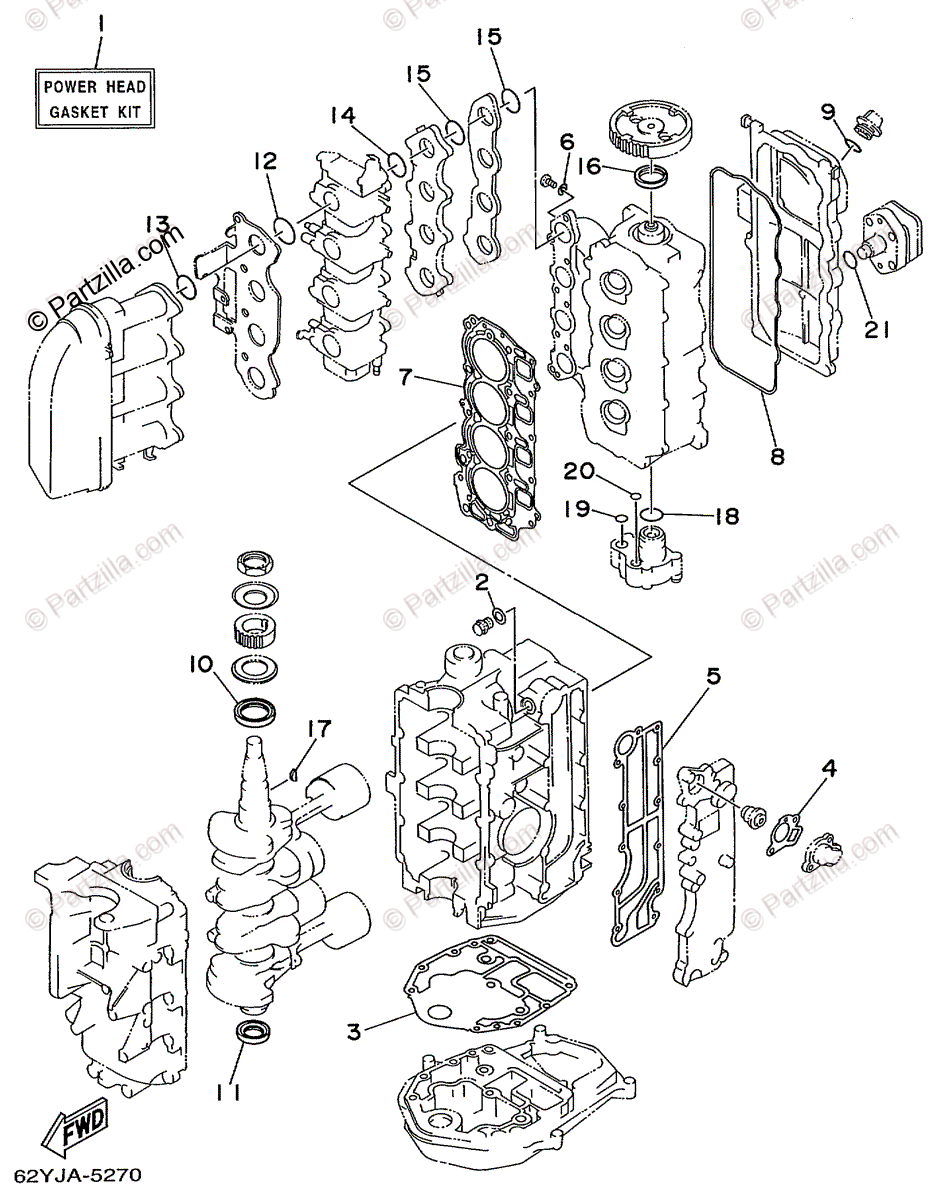 1
POWER HEAD GASKET KIT

15
15
14
12
13
6
16
9
21
7
8
20
19
18
2
10
17
5
4
3
11
FWD
62YJA-5270

© Partzilla.com