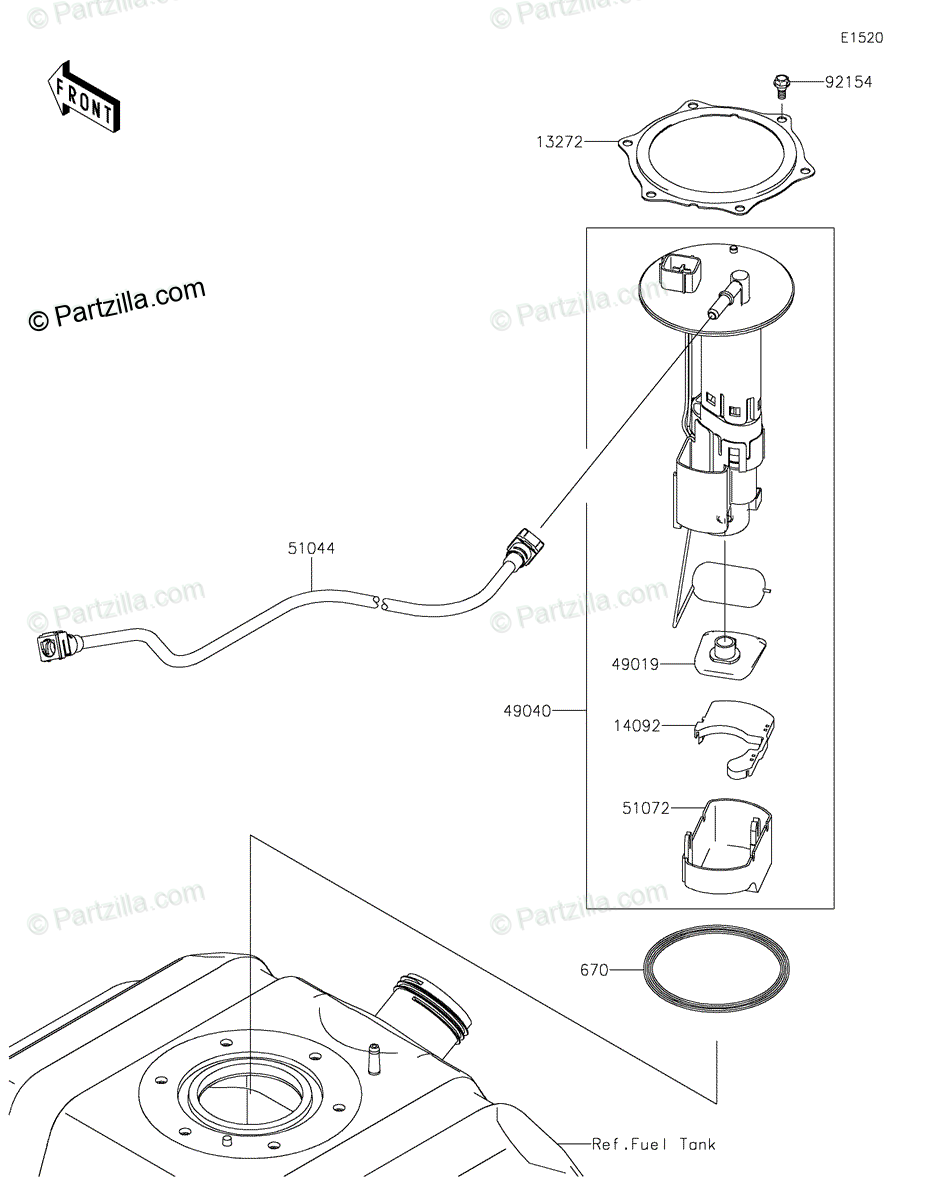 © Partzilla.com
© Partzilla.com

E1520

FRONT

92154

13272

© Partzilla.com

© Partzilla.com

51044

© Partzilla.com

© Partzilla.com

49019

49040

14092

51072

© Partzilla.com

© Partzilla.com

670

Ref.Fuel Tank