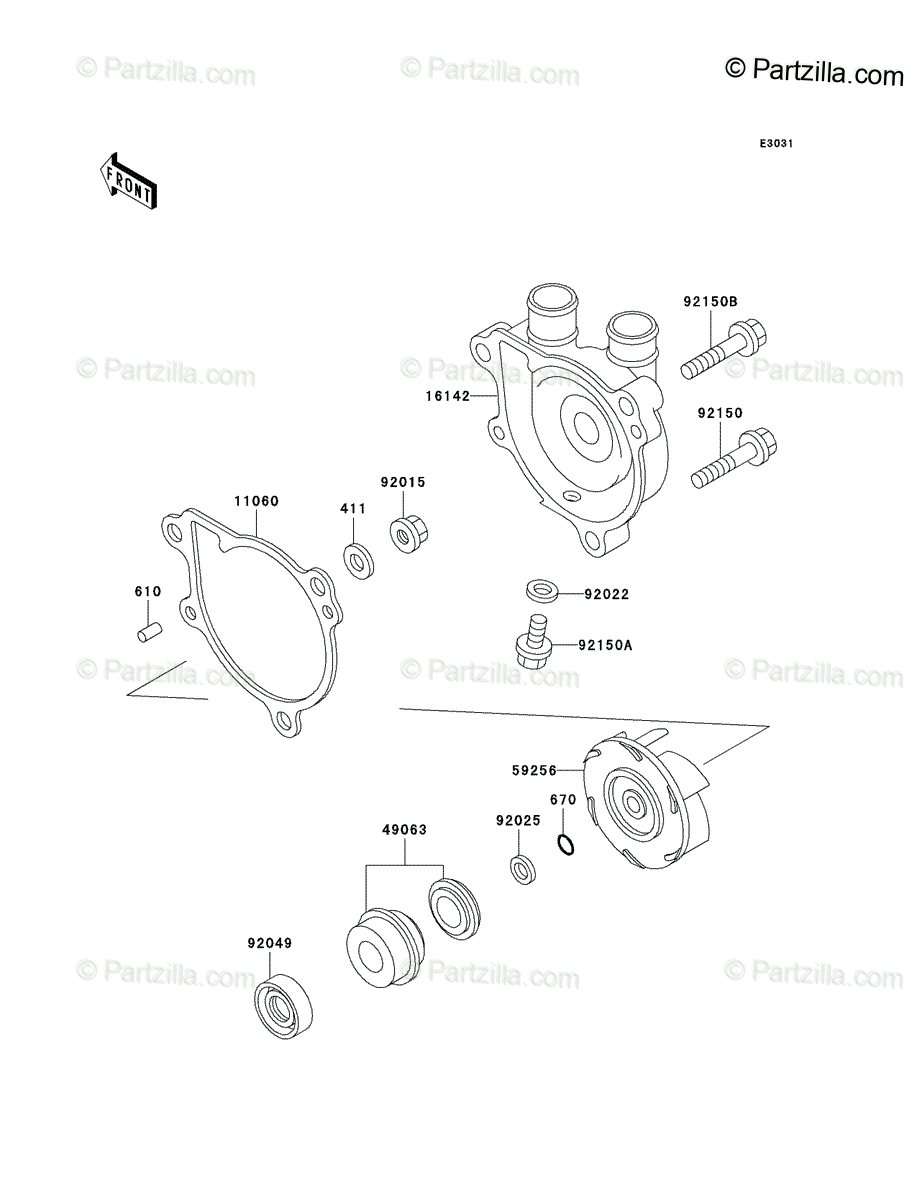 © Partzilla.com © Partzilla.com © Partzilla.com

E3031

FRONT

92150B

© Partzilla.com © Partzilla.com © Partzilla.com

16142

92150

11060

411

92015

610

92022

92150A

© Partzilla.com © Partzilla.com © Partzilla.com

59256

670

49063

92025

92049

© Partzilla.com © Partzilla.com © Partzilla.com