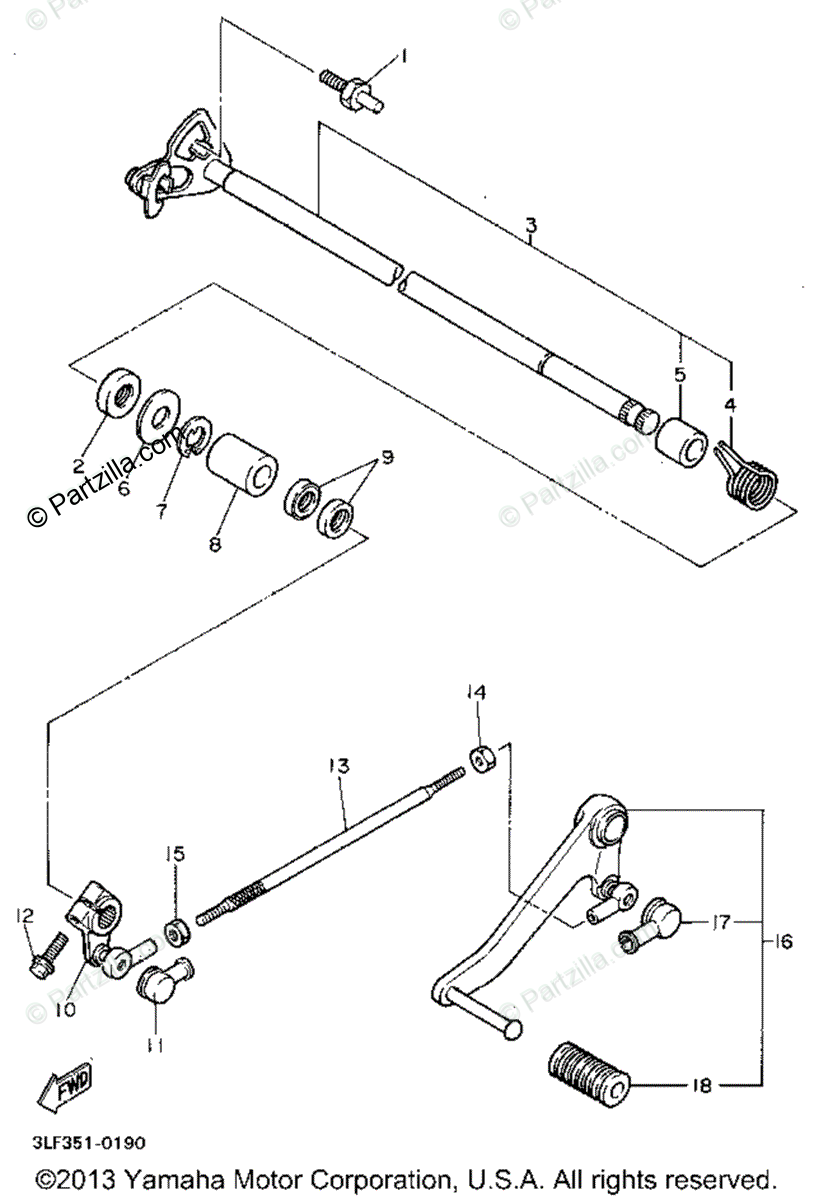 1
3
5
4
2
6
7
8
9
© Partzilla.com
14
13
15
12
10
11
17
16
18
FWD
3LF351-0190
©2013 Yamaha Motor Corporation, U.S.A. All rights reserved.