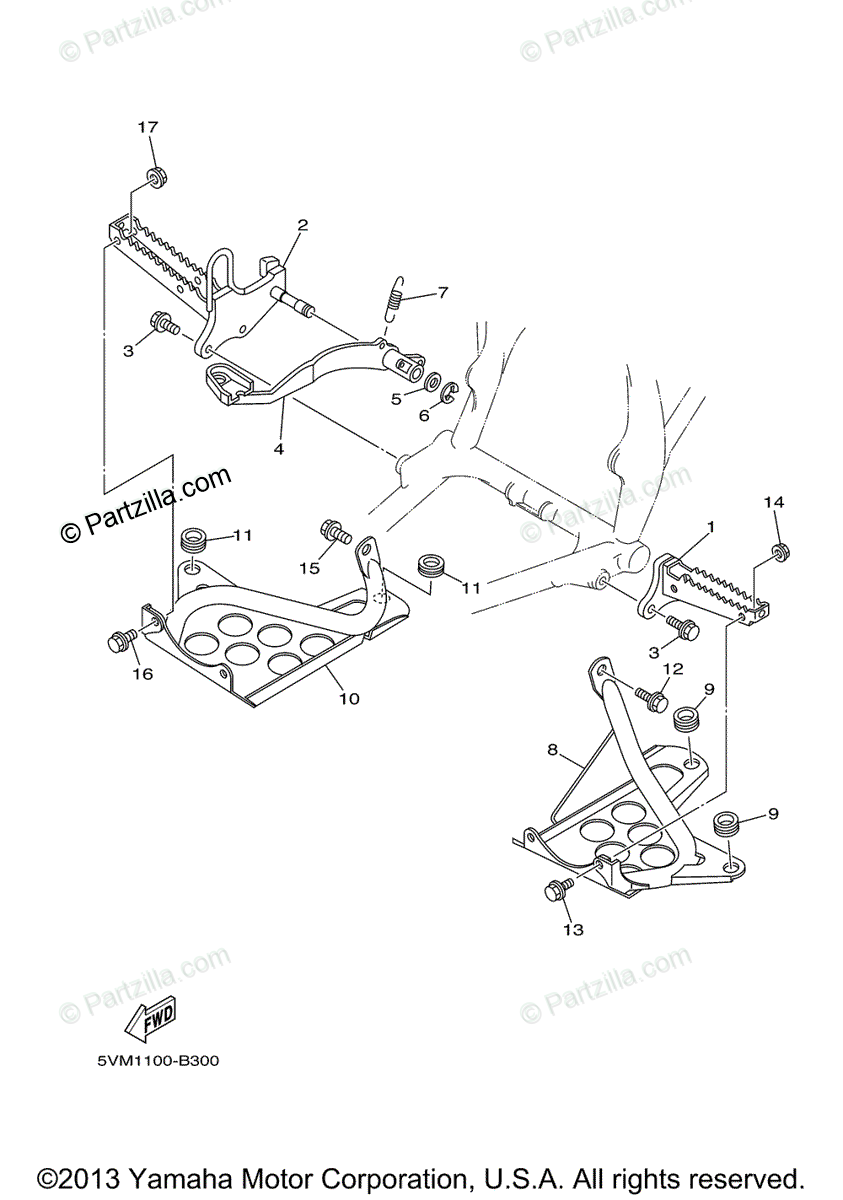 © Partzilla.com
© Partzilla.com

17
2
7
3
5
6
4
© Partzilla.com
© Partzilla.com
14
1
11
15
11
3
16
10
12
9
8
9
13

© Partzilla.com
© Partzilla.com
FWD
5VM1100-B300

©2013 Yamaha Motor Corporation, U.S.A. All rights reserved.