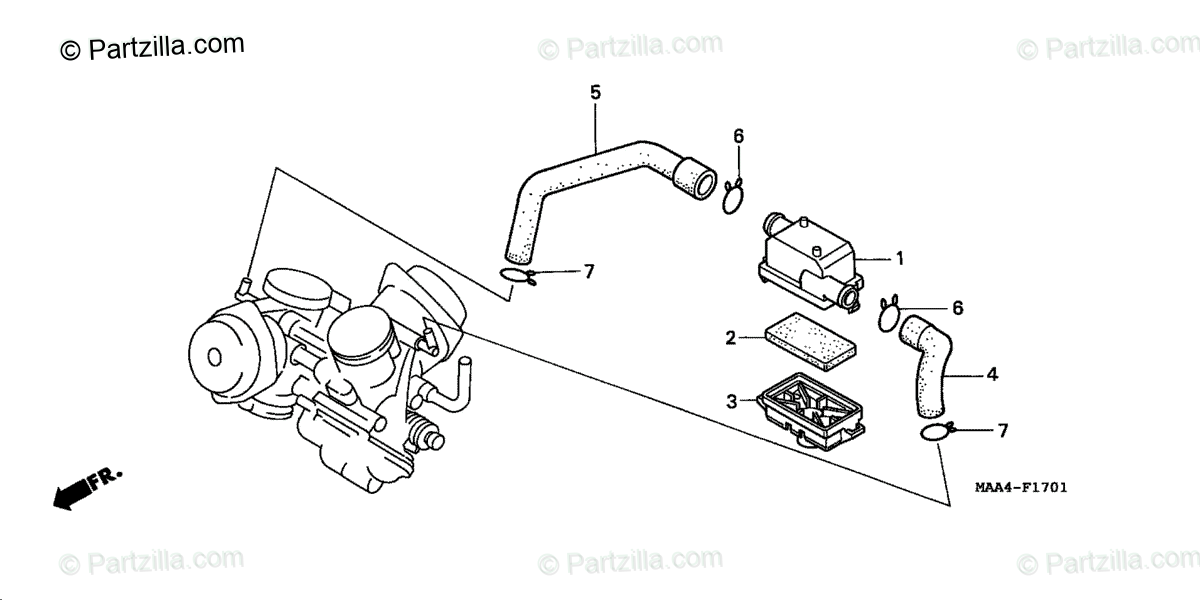 © Partzilla.com
© Partzilla.com
© Partzilla.com

5
6
7
1
6
2
4
3
7
FR.
MAA4-F1701

© Partzilla.com
© Partzilla.com
© Partzilla.com