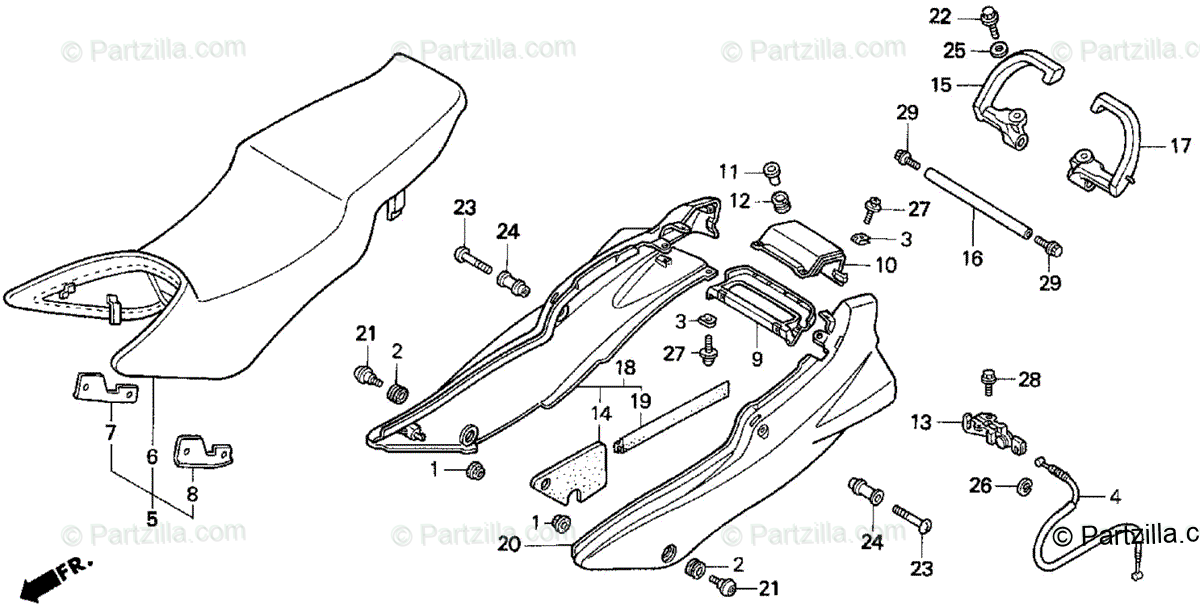 © Partzilla.com
© Partzilla.com
© Partzilla.com
© Partzilla.com
22
25
15
17
29
11
12
27
3
10
16
29
23
24
3
27
9
21
2
18
19
14
28
13
7
6
8
5
1
26
4
1
20
24
23
2
21
© Partzilla.com
© Partzilla.com
© Partzilla.com
© Partzilla.c
FR.