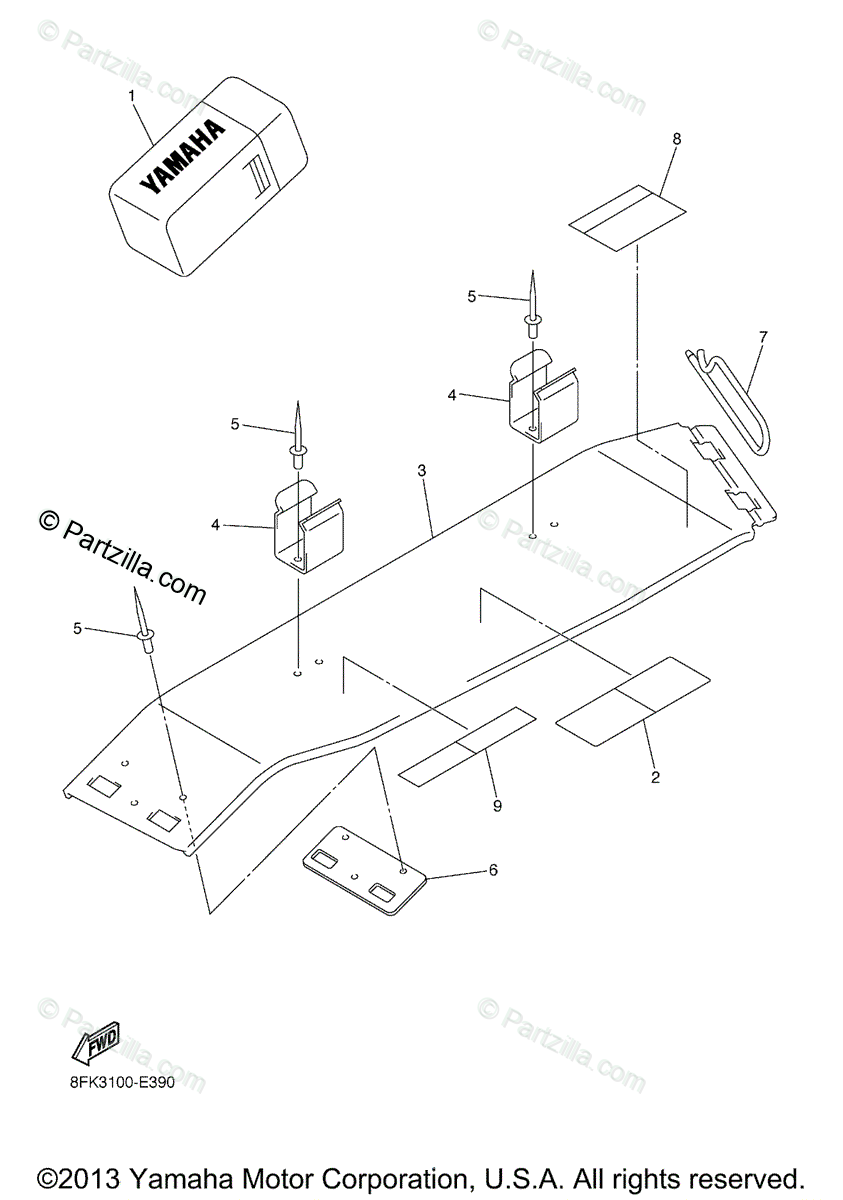 © Partzilla.com

© Partzilla.com

1

YAMAHA

8

5

7

4

5

3

4

© Partzilla.com

© Partzilla.com

5

2

9

6

© Partzilla.com

© Partzilla.com

FWD

8FK3100-E390

©2013 Yamaha Motor Corporation, U.S.A. All rights reserved.