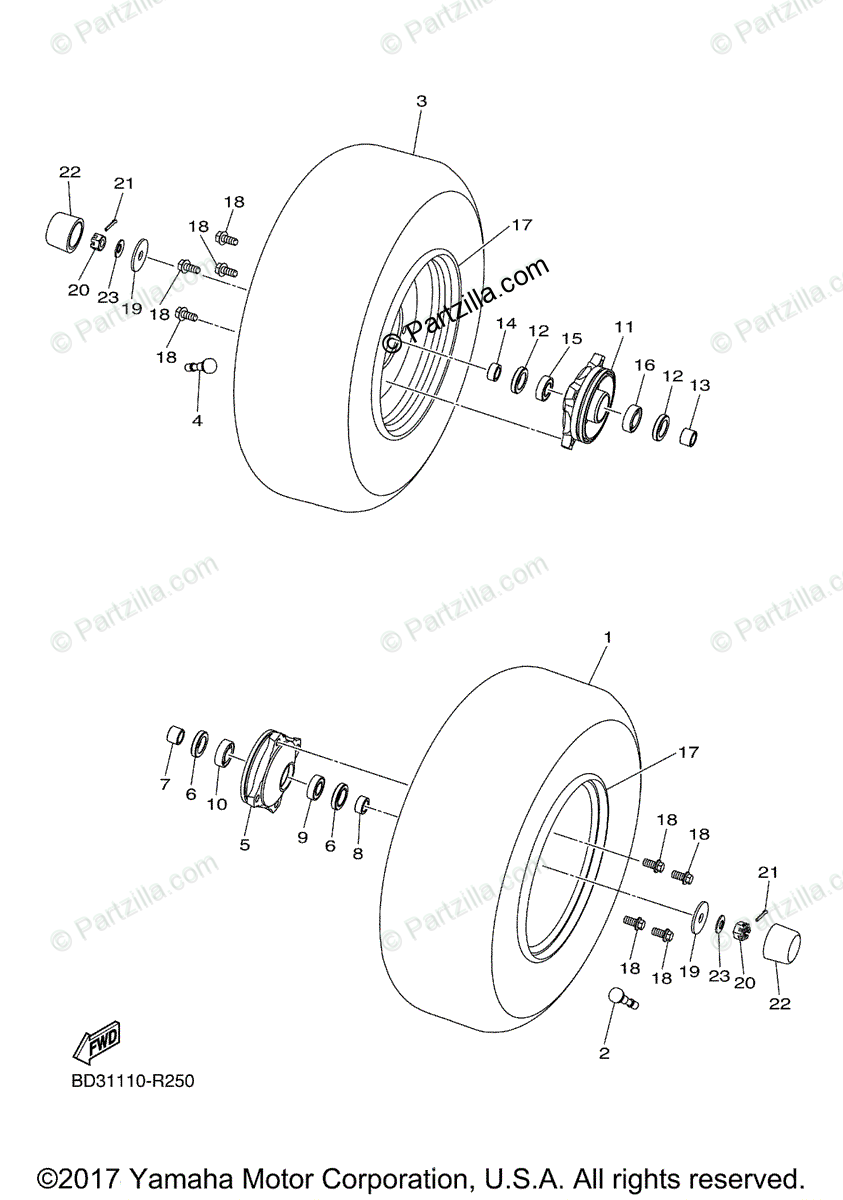 © Partzilla.com

3
22
21
18
18
20
23
19
18
18
4
17
© Partzilla.com
14
12
15
11
16
12
13

1
7
6
10
5
9
6
8
17
18
18
21
18
18
19
23
20
22
2
FWD
BD31110-R250

©2017 Yamaha Motor Corporation, U.S.A. All rights reserved.