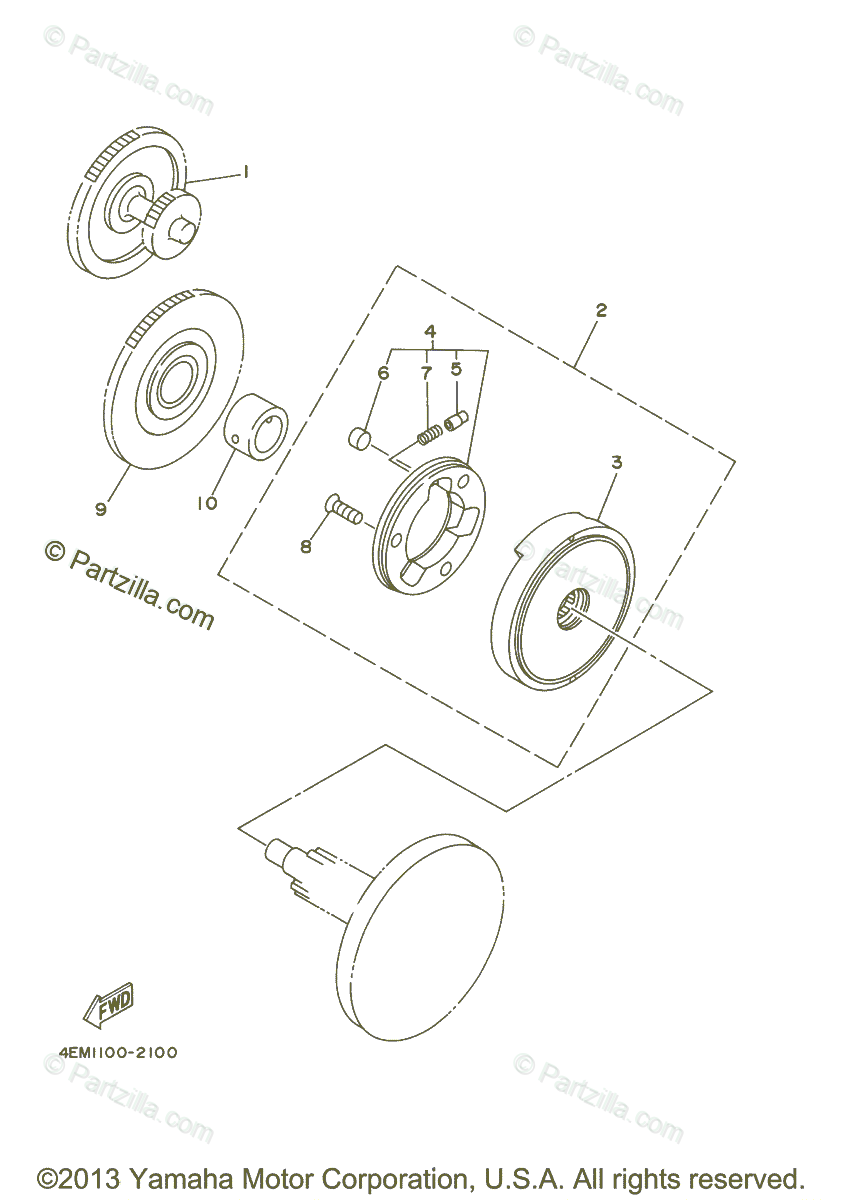 © Partzilla.com

© Partzilla.com

1

2

4

6

7

5

3

9

10

8

© Partzilla.com

© Partzilla.com

FWD

4EM1100-2100

© Partzilla.com

© Partzilla.com

©2013 Yamaha Motor Corporation, U.S.A. All rights reserved.