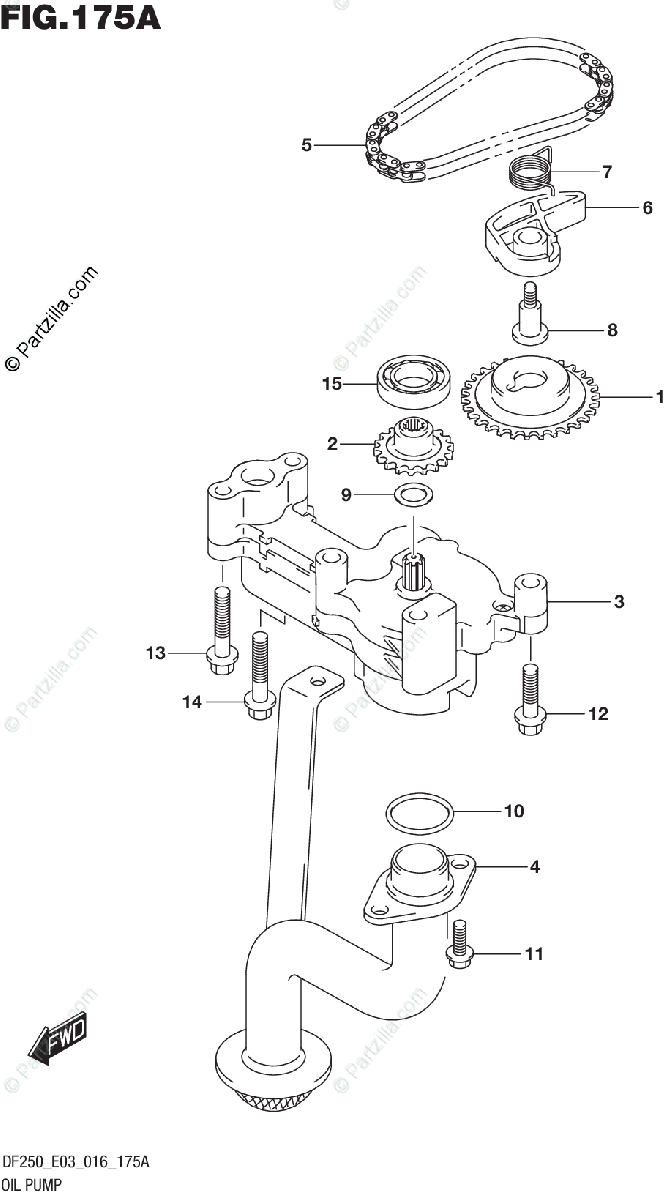 FIG.175A

© Partzilla.com

5
7
6
8
15
1
2
9
3
13
14
12
10
4
11

FWD

DF250_E03_016_175A
OIL PUMP