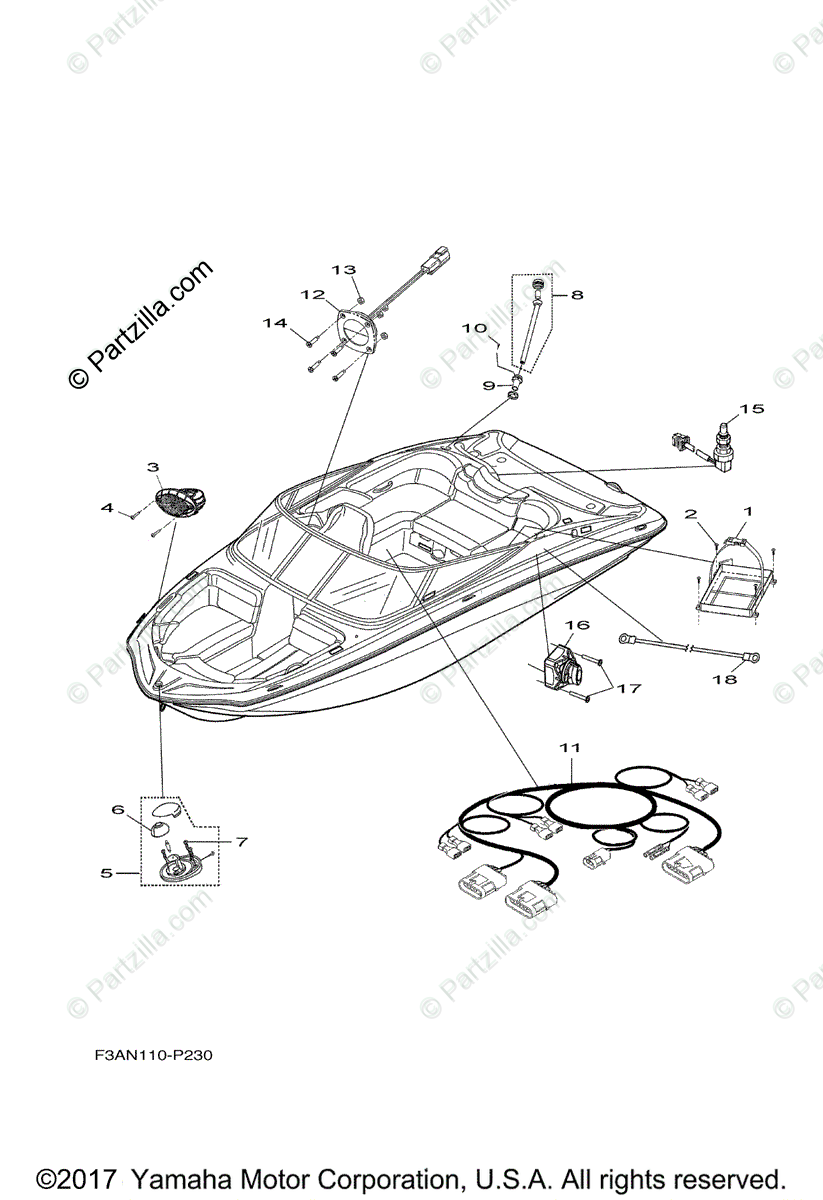 © Partzilla.com

13
12
14
8
10
9
15
3
4
2
1
16
17
18
11
6
7
5

F3AN110-P230

©2017 Yamaha Motor Corporation, U.S.A. All rights reserved.