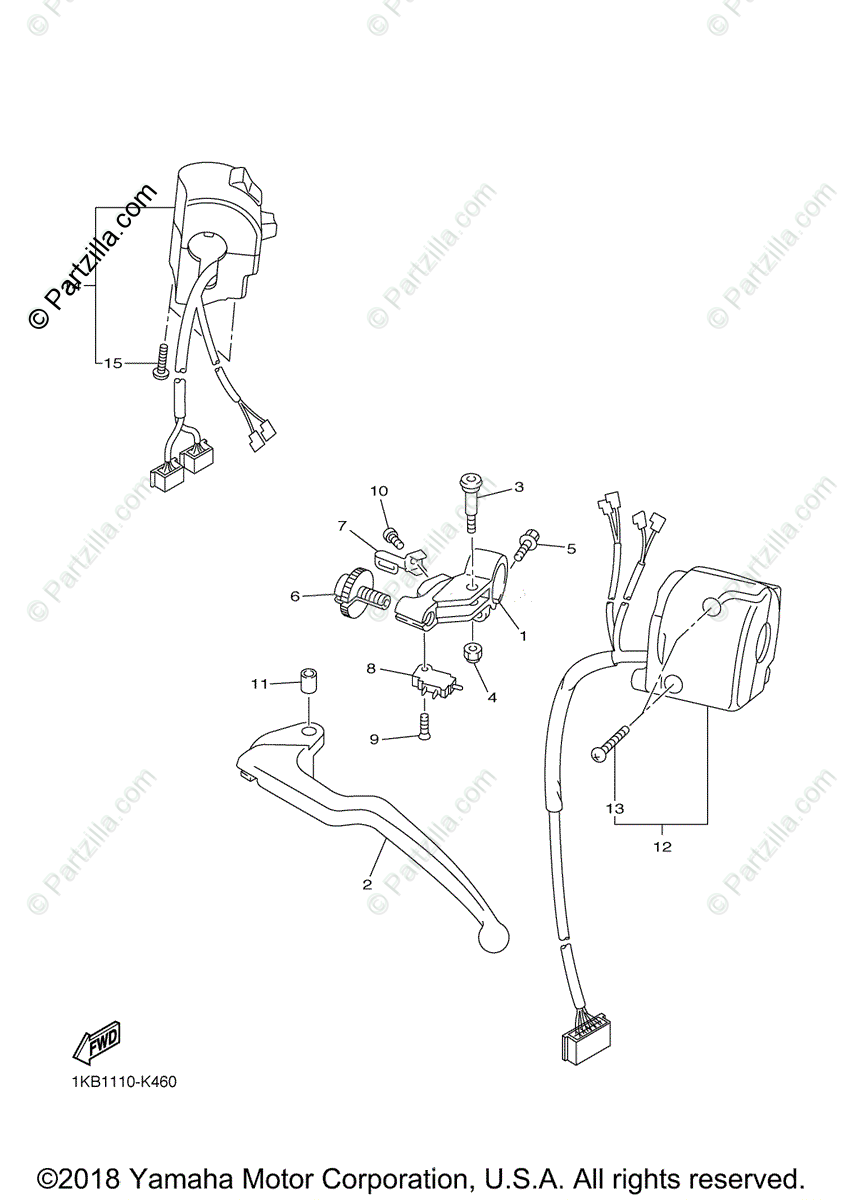 © Partzilla.com

15

10
3
7
5
6
1
8
4
11
9

13
12

2

FWD

1KB1110-K460

©2018 Yamaha Motor Corporation, U.S.A. All rights reserved.