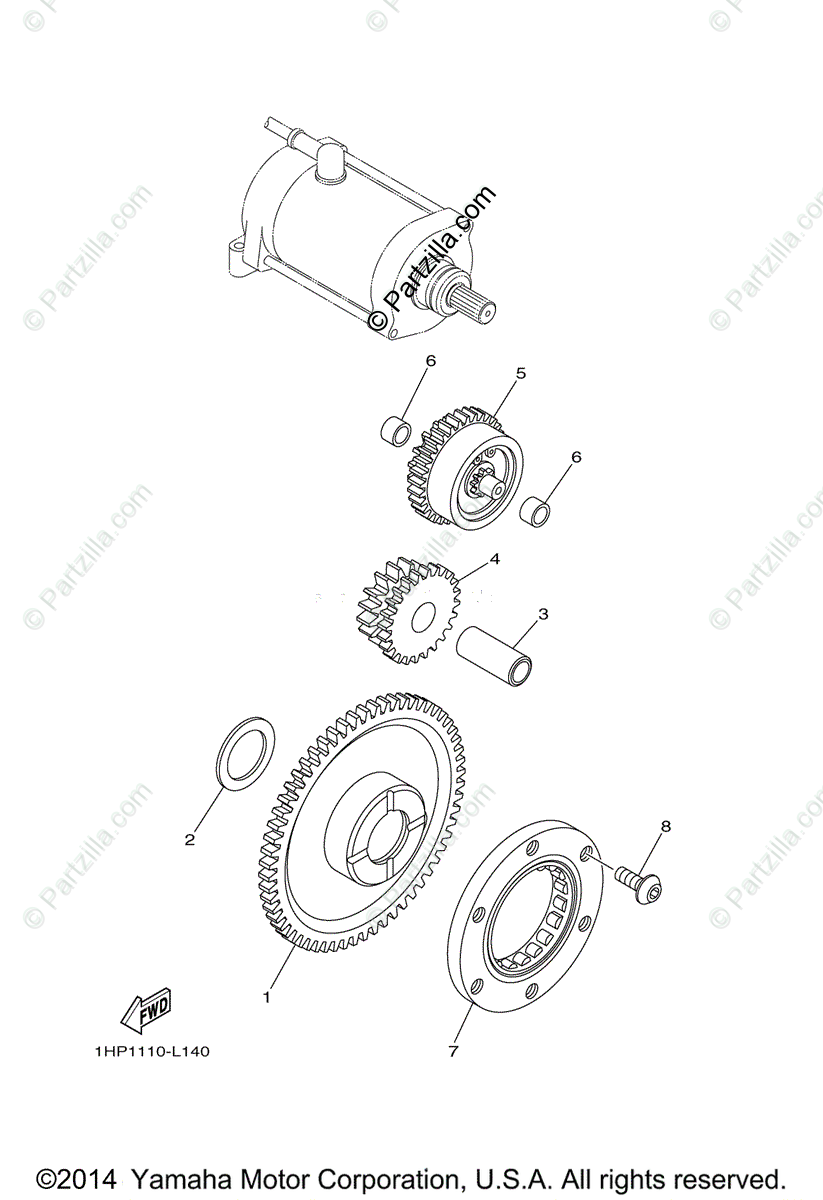 © Partzilla.com

6
5
6
4
3
2
8
1
7

FWD

1HP1110-L140

©2014 Yamaha Motor Corporation, U.S.A. All rights reserved.