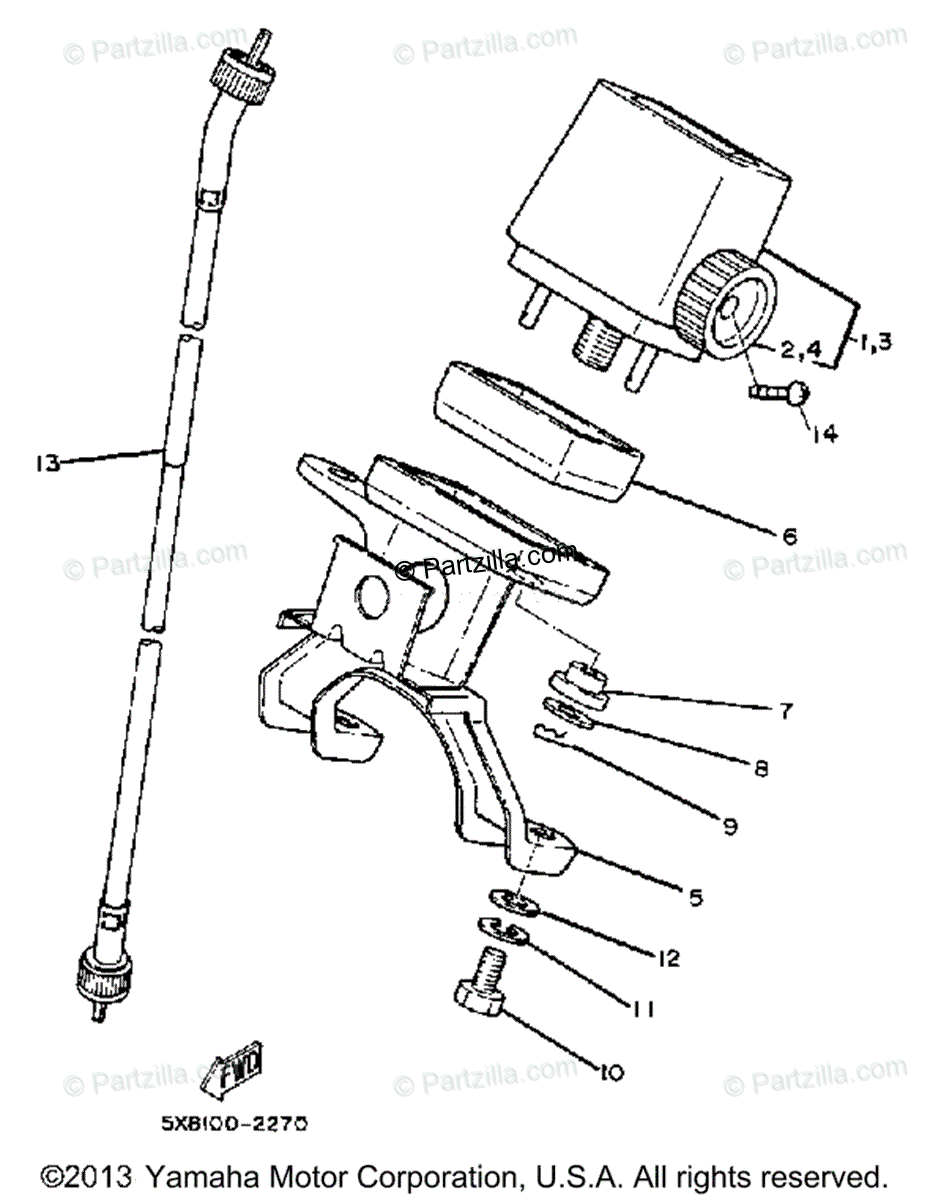 © Partzilla.com © Partzilla.com © Partzilla.com

2,4

1,3

14

13

6

© Partzilla.com © Partzilla.com © Partzilla.com

7

8

9

5

12

11

10

FWD

© Partzilla.com © Partzilla.com © Partzilla.com

5X8100-2270

©2013 Yamaha Motor Corporation, U.S.A. All rights reserved.