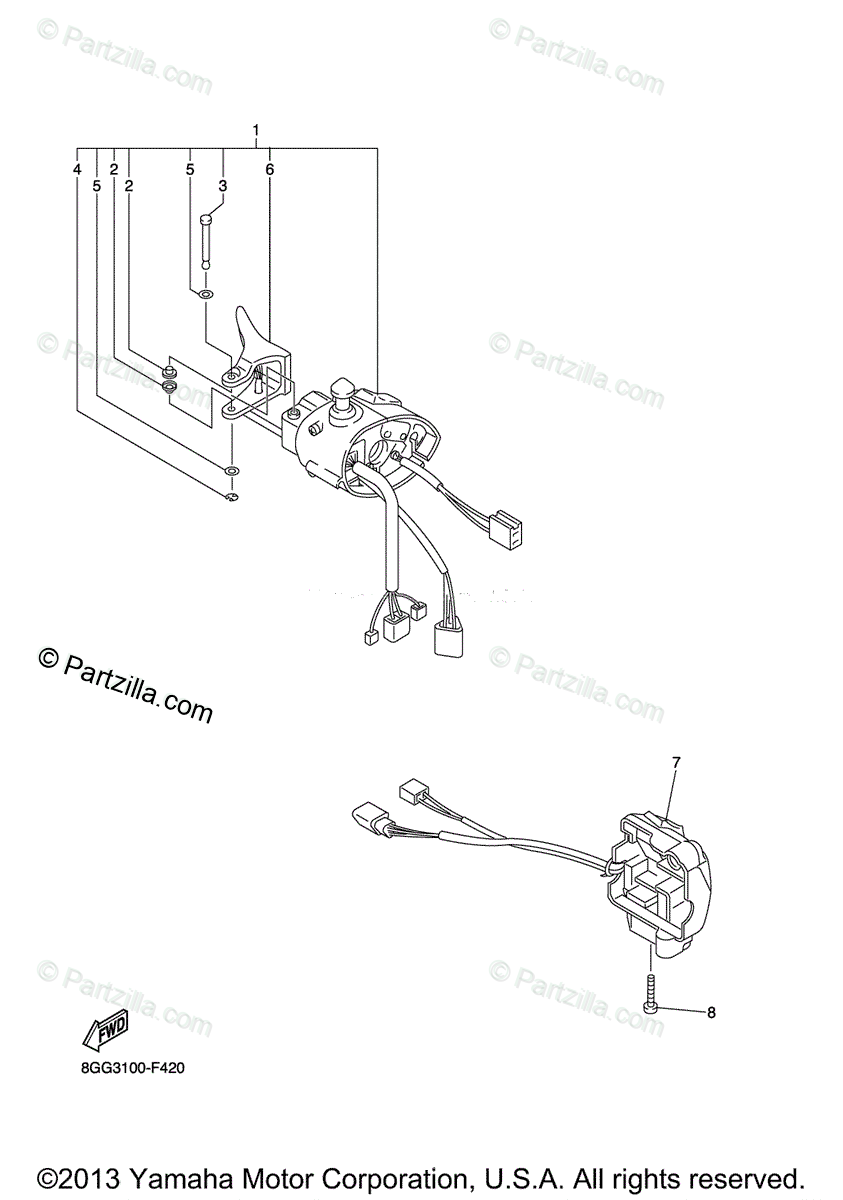 © Partzilla.com

© Partzilla.com

1

4 5 2 2 5 3 6

© Partzilla.com

© Partzilla.com

© Partzilla.com

© Partzilla.com

7

8

© Partzilla.com

© Partzilla.com

FWD

8GG3100-F420

©2013 Yamaha Motor Corporation, U.S.A. All rights reserved.