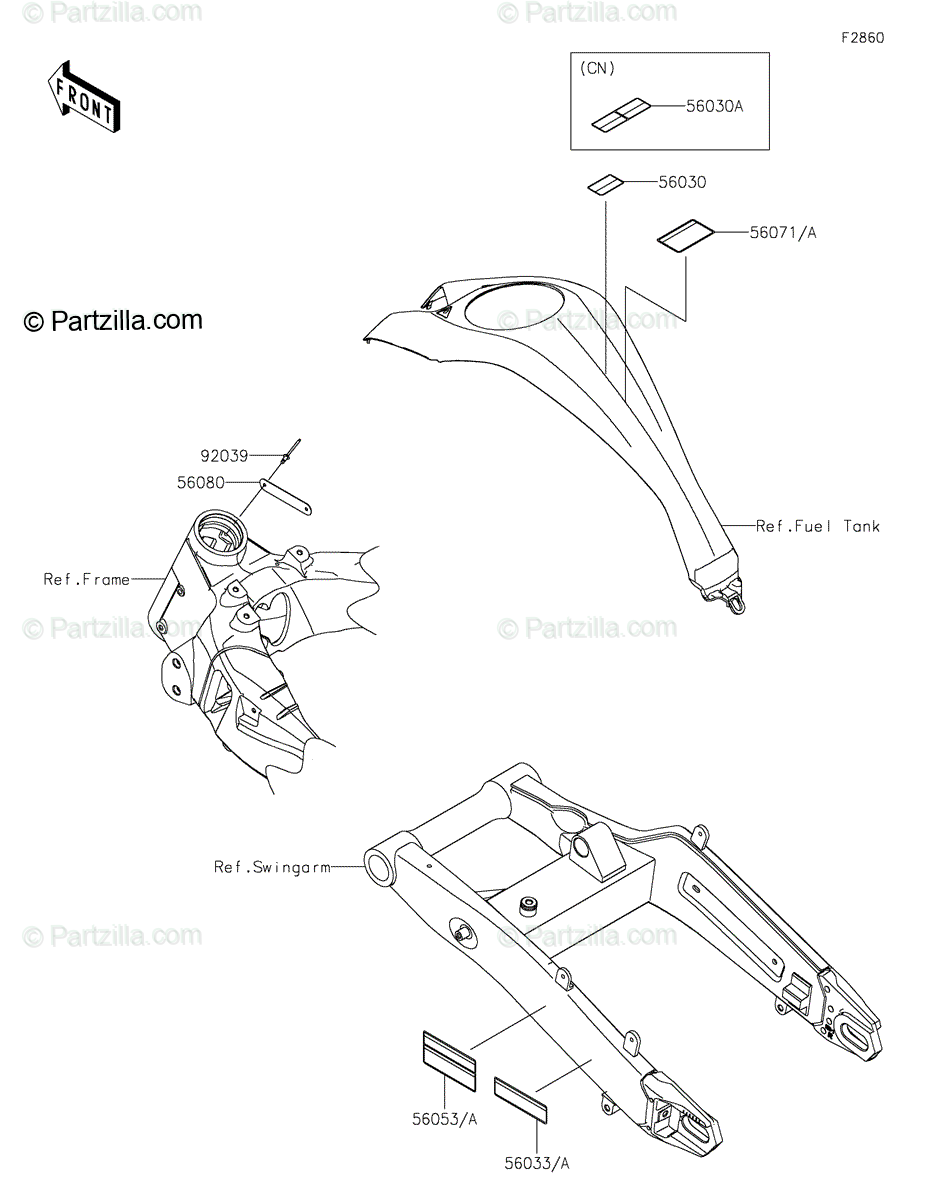 © Partzilla.com © Partzilla.com

F2860

FRONT

(CN)
56030A

56030

56071/A

© Partzilla.com

© Partzilla.com

92039
56080

Ref.Fuel Tank

Ref.Frame

© Partzilla.com © Partzilla.com

Ref.Swingarm

© Partzilla.com © Partzilla.com

56053/A

56033/A