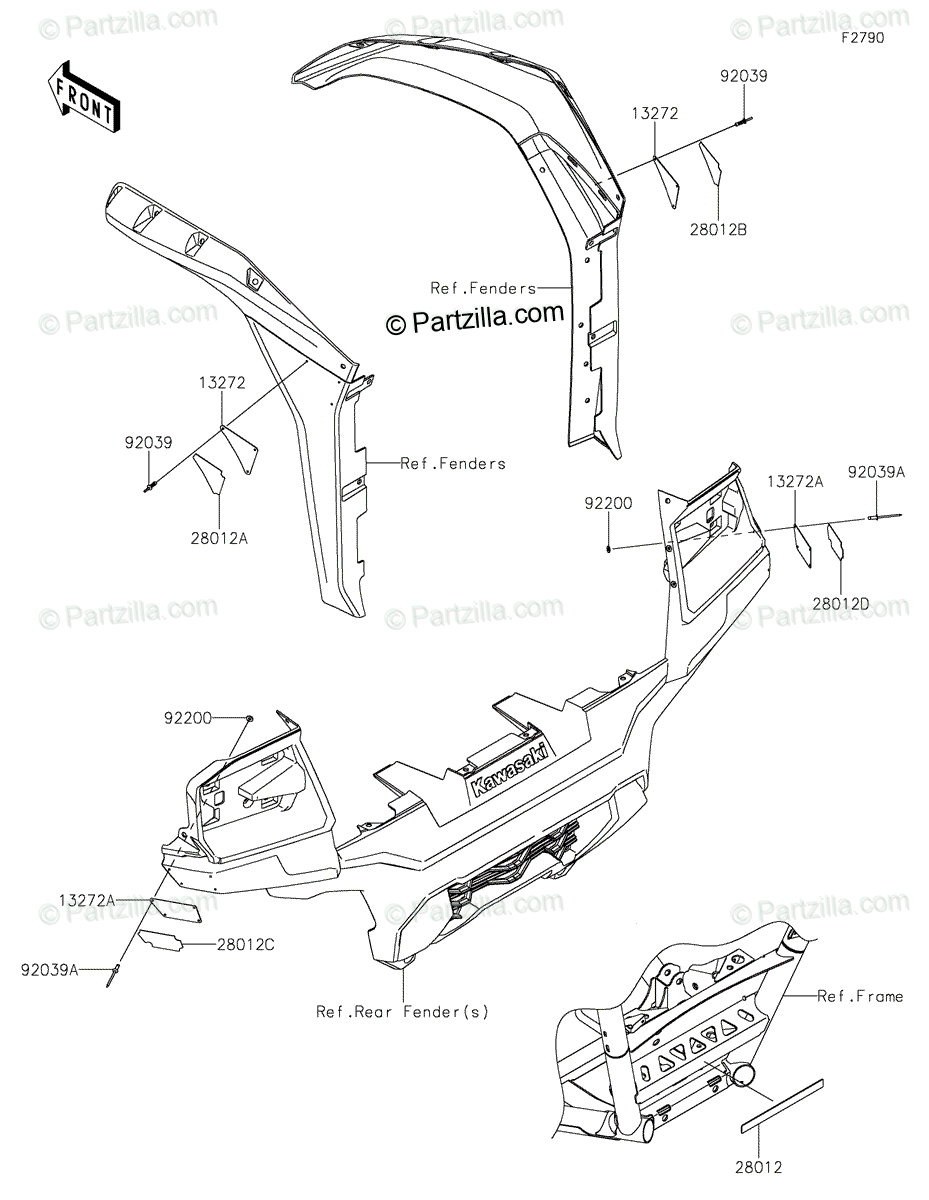 © Partzilla.com © Partzilla.com © Partzilla.com
F2790
FRONT
92039
13272
28012B
Ref.Fenders
© Partzilla.com © Partzilla.com © Partzilla.com
13272
92039
28012A
Ref.Fenders
92200
13272A
92039A
28012D
© Partzilla.com © Partzilla.com © Partzilla.com
92200
Kawasaki
13272A
28012C
92039A
© Partzilla.com © Partzilla.com © Partzilla.com
Ref.Rear Fender(s)
Ref.Frame
28012