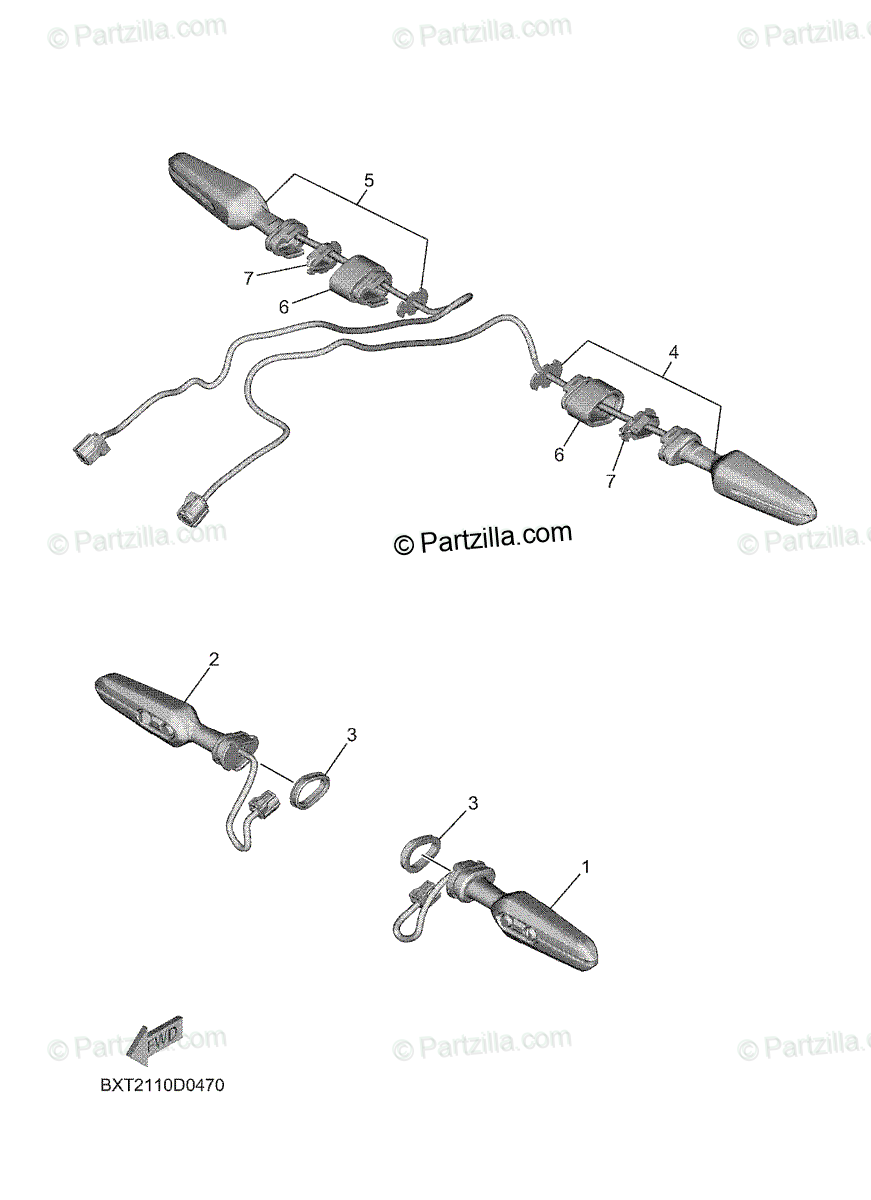 © Partzilla.com
© Partzilla.com
© Partzilla.com

5

7

6

4

6

7

© Partzilla.com
© Partzilla.com
© Partzilla.com

2

3

3

1

FWD

© Partzilla.com
© Partzilla.com
© Partzilla.com

BXT2110D0470