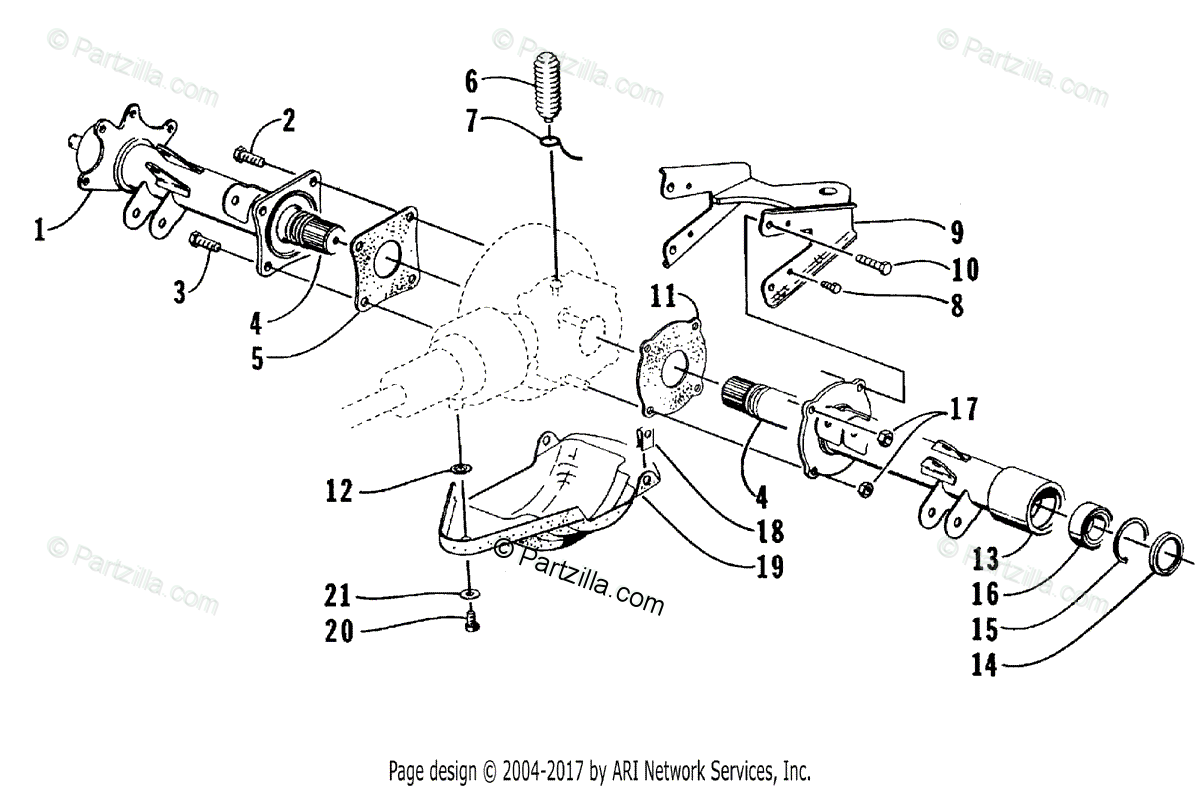 © Partzilla.com

© Partzilla.com

© Partzilla.com

6

7

2

1

3

4

5

9

10

8

11

17

4

12

18

19

13

16

15

14

21

20

© Partzilla.com

© Partzilla.com

© Partzilla.com

Page design © 2004-2017 by ARI Network Services, Inc.