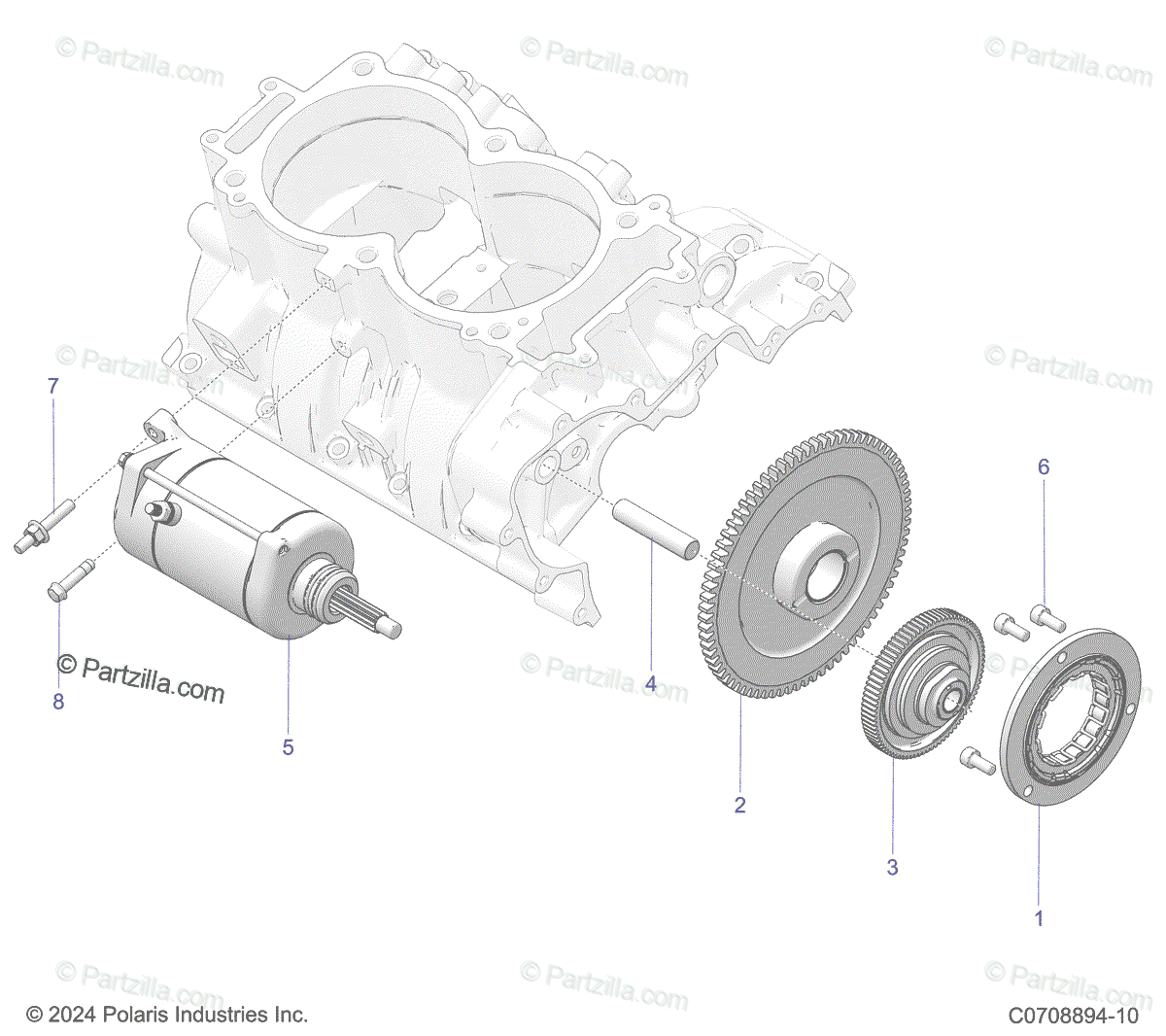 © Partzilla.com
© Partzilla.com
© Partzilla.com
© Partzilla.com
© Partzilla.com
© Partzilla.com
7
6
© Partzilla.com
© Partzilla.com
4
8
5
2
3
1
© Partzilla.com
© Partzilla.com
© Partzilla.com
© 2024 Polaris Industries Inc.
C0708894-10