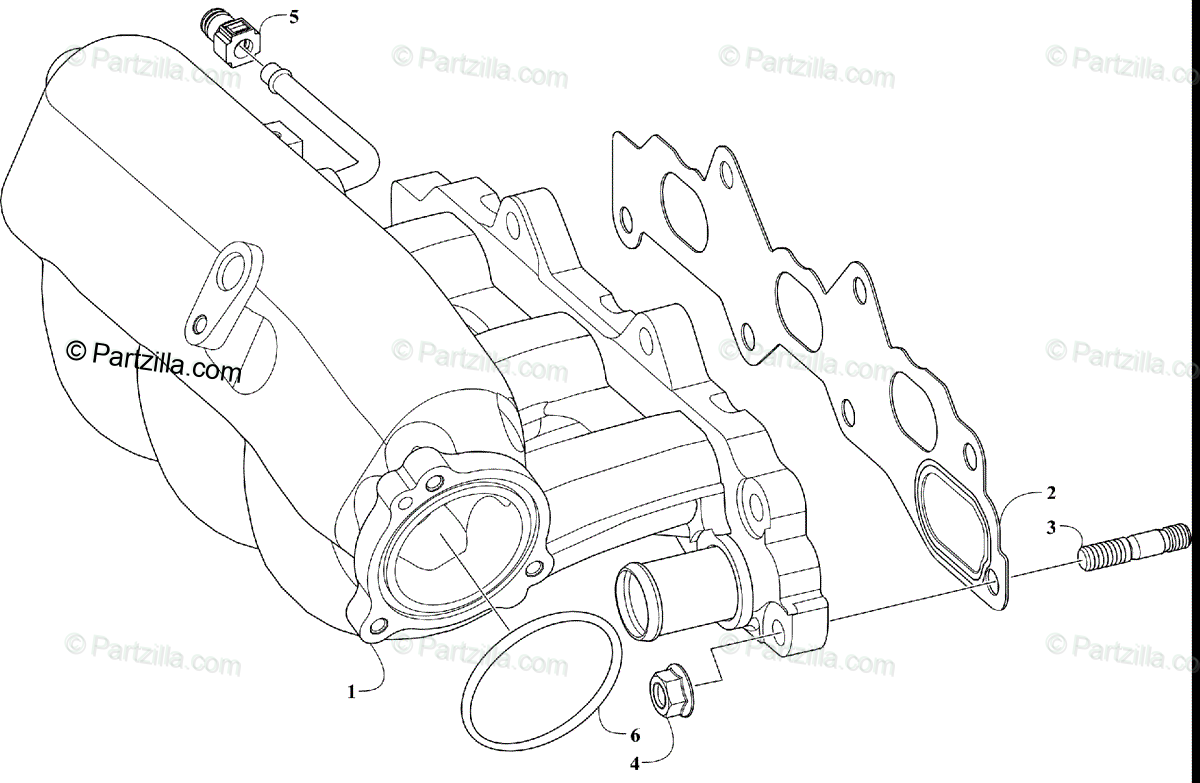 5

© Partzilla.com

© Partzilla.com

© Partzilla.com

© Partzilla.com

© Partzilla.com

© Partzilla.com

© Partzilla.com

2

3

© Partzilla.com

© Partzilla.com

© Partzilla.com

© Partzilla.com

1

6

4