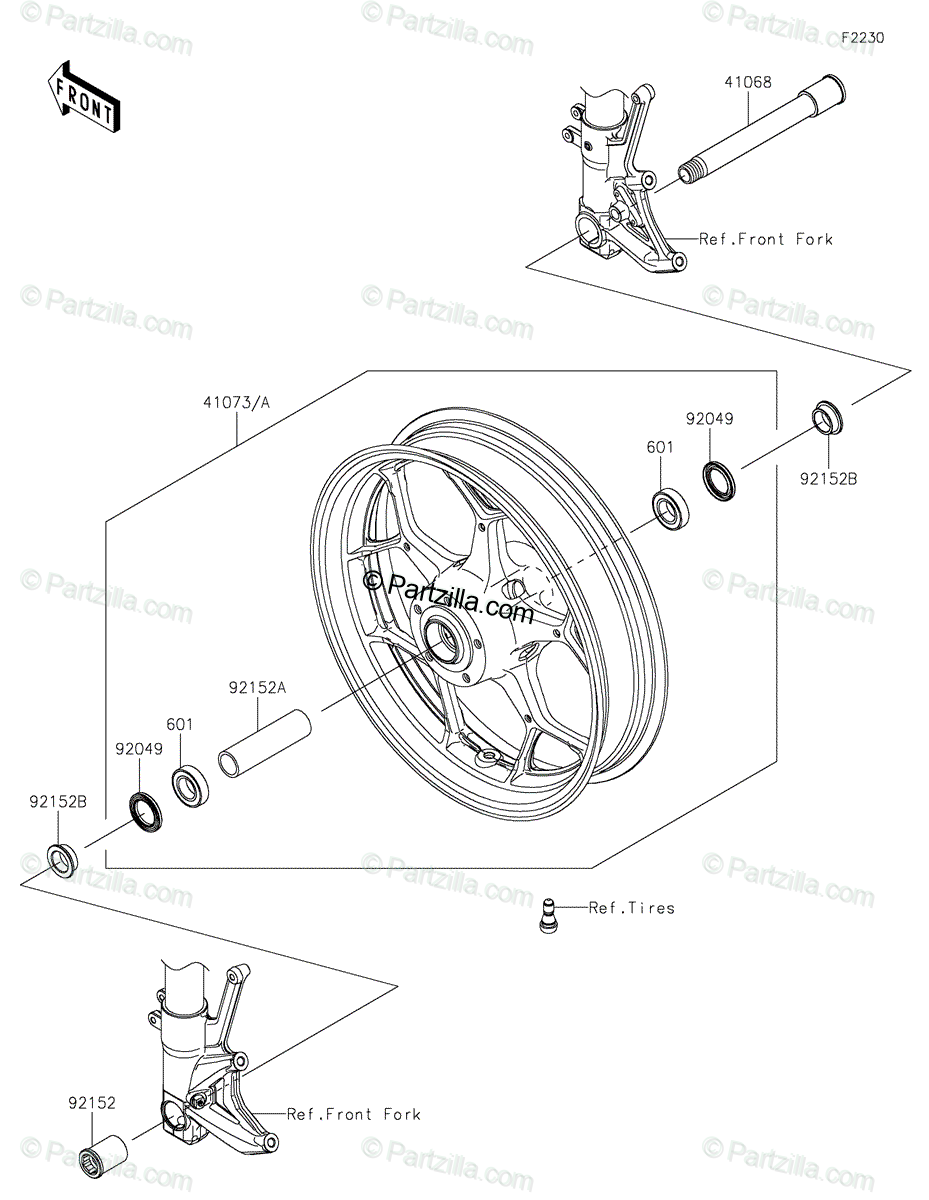 © Partzilla.com © Partzilla.com © Partzilla.com

F2230

FRONT

41068

Ref.Front Fork

© Partzilla.com © Partzilla.com © Partzilla.com

41073/A

92049

601

92152B

© Partzilla.com © Partzilla.com © Partzilla.com

92152A

601

92049

92152B

© Partzilla.com © Partzilla.com © Partzilla.com

Ref.Tires

92152

Ref.Front Fork

© Partzilla.com © Partzilla.com © Partzilla.com